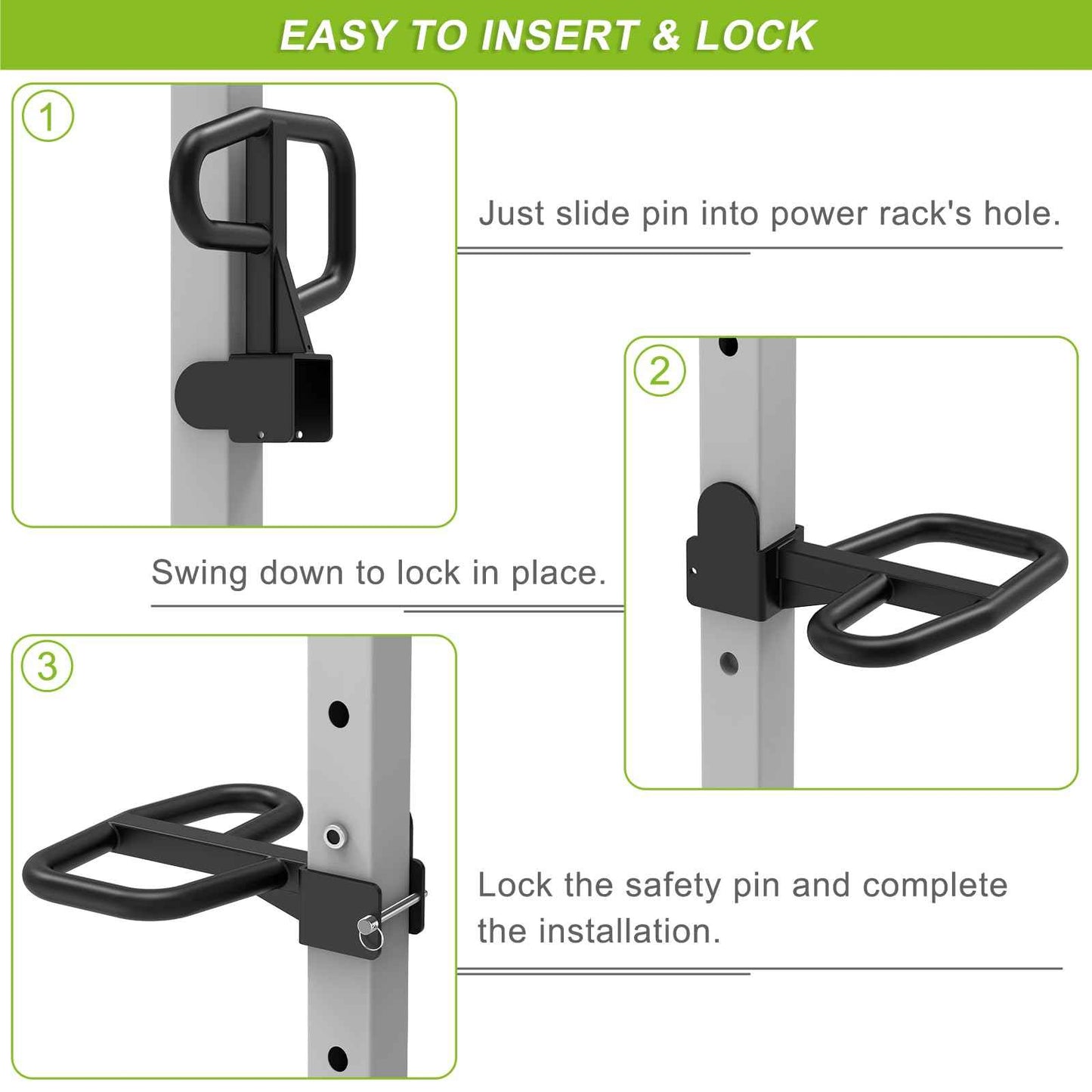 EASY TO INSERT & LOCK

1

Just slide pin into power rack's hole.

2

Swing down to lock in place.

3

Lock the safety pin and complete the installation.