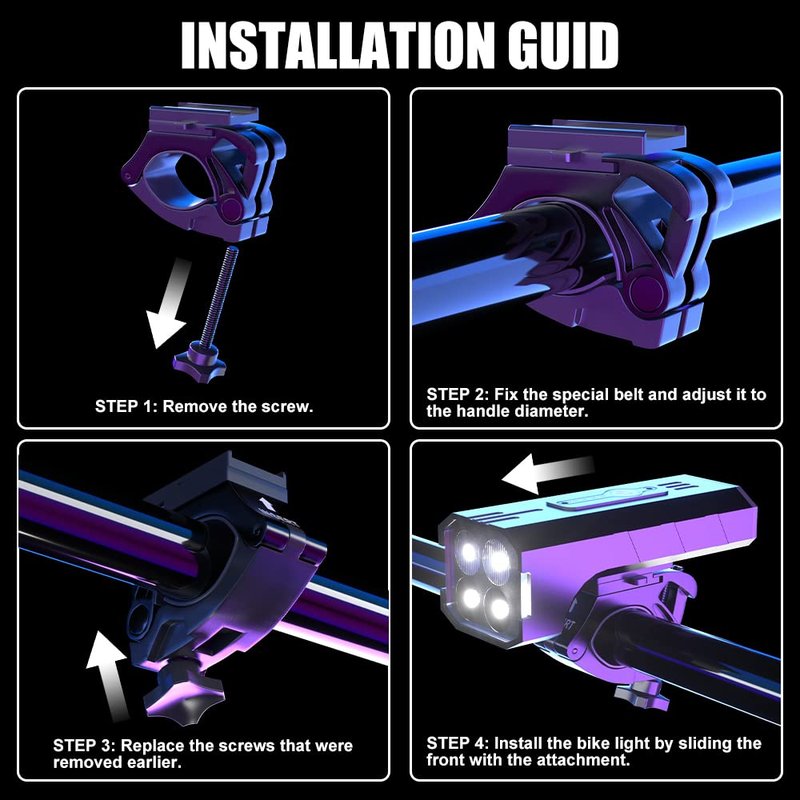 INSTALLATION GUID

STEP 1: Remove the screw.

STEP 2: Fix the special belt and adjust it to the handle diameter.

STEP 3: Replace the screws that were removed earlier.

STEP 4: Install the bike light by sliding the front with the attachment.