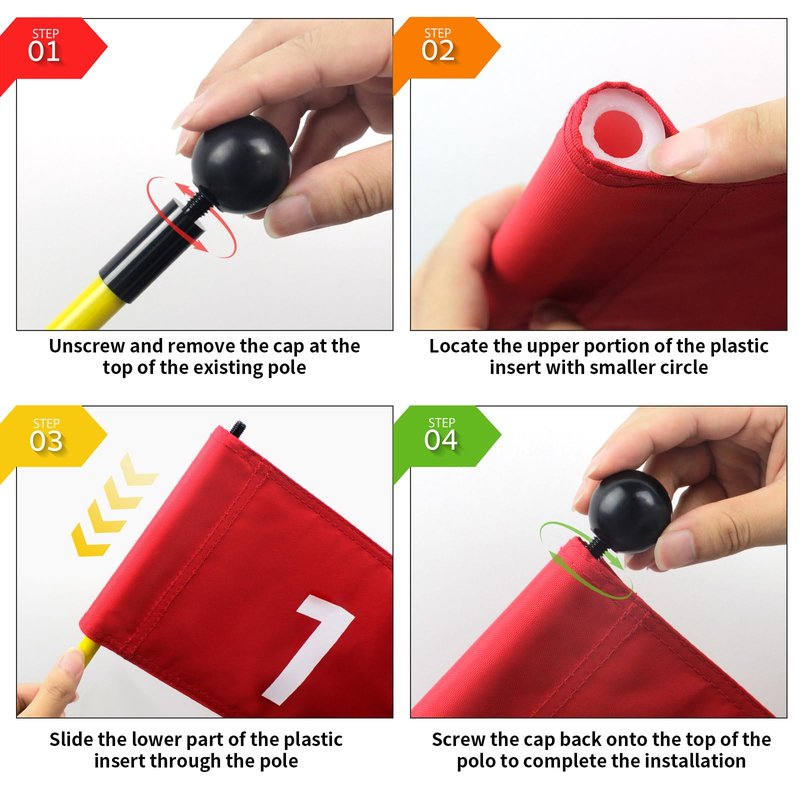 STEP
01

Unscrew and remove the cap at the top of the existing pole

STEP
02

Locate the upper portion of the plastic insert with smaller circle

STEP
03

1

Slide the lower part of the plastic insert through the pole

STEP
04

Screw the cap back onto the top of the polo to complete the installation