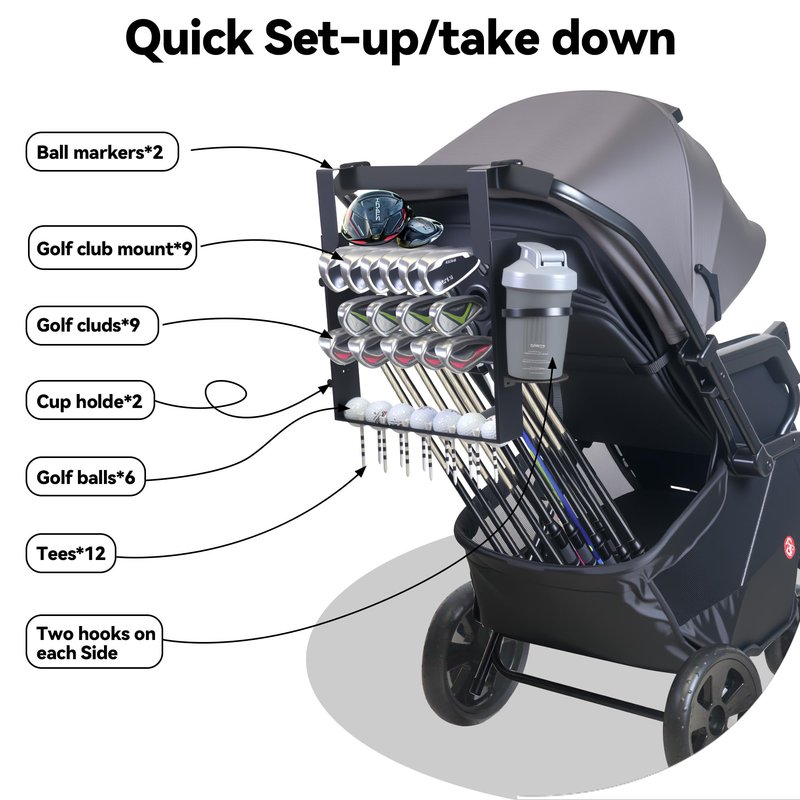 Quick Set-up/take down

Ball markers*2

Golf club mount*9

Golf cluds*9

Cup holde*2

Golf balls*6

Tees*12

Two hooks on each Side