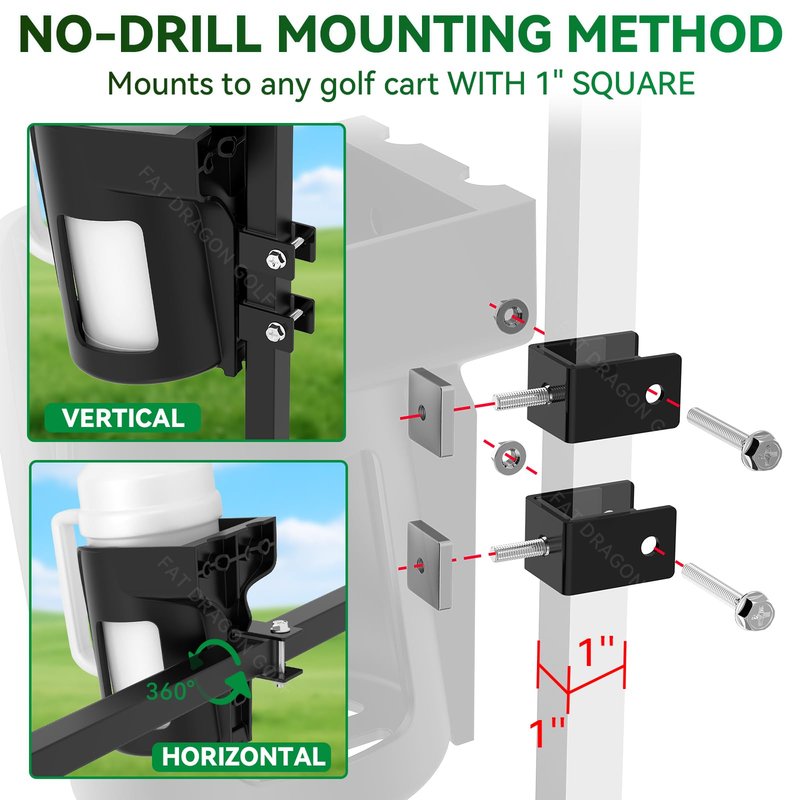 NO-DRILL MOUNTING METHOD
Mounts to any golf cart WITH 1" SQUARE

VERTICAL

360°

HORIZONTAL

1"

1"

FAT DRAGON GOLF