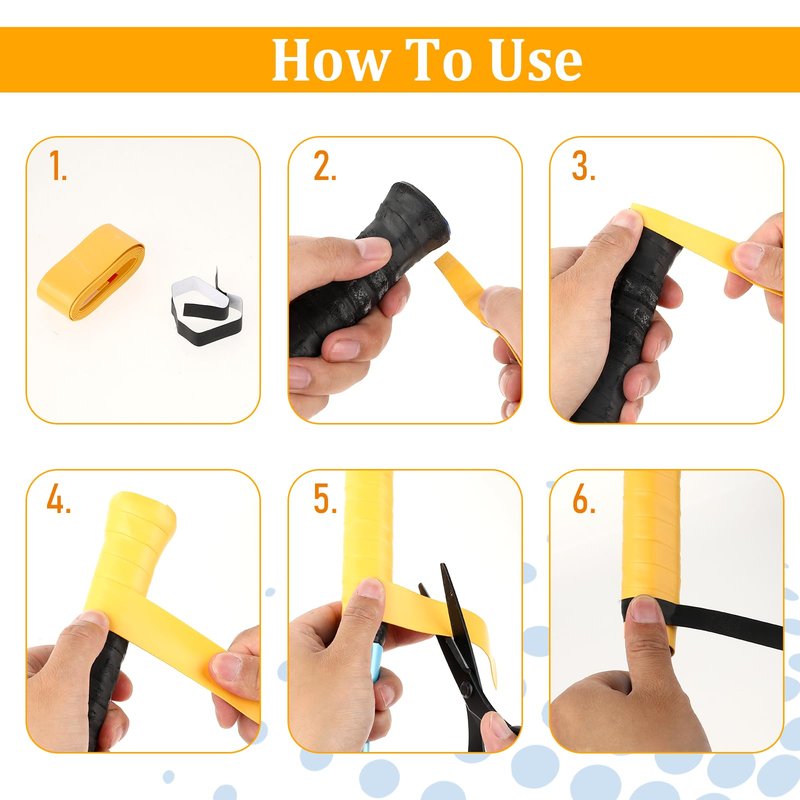 How To Use

1.

2.

3.

4.

5.

6.