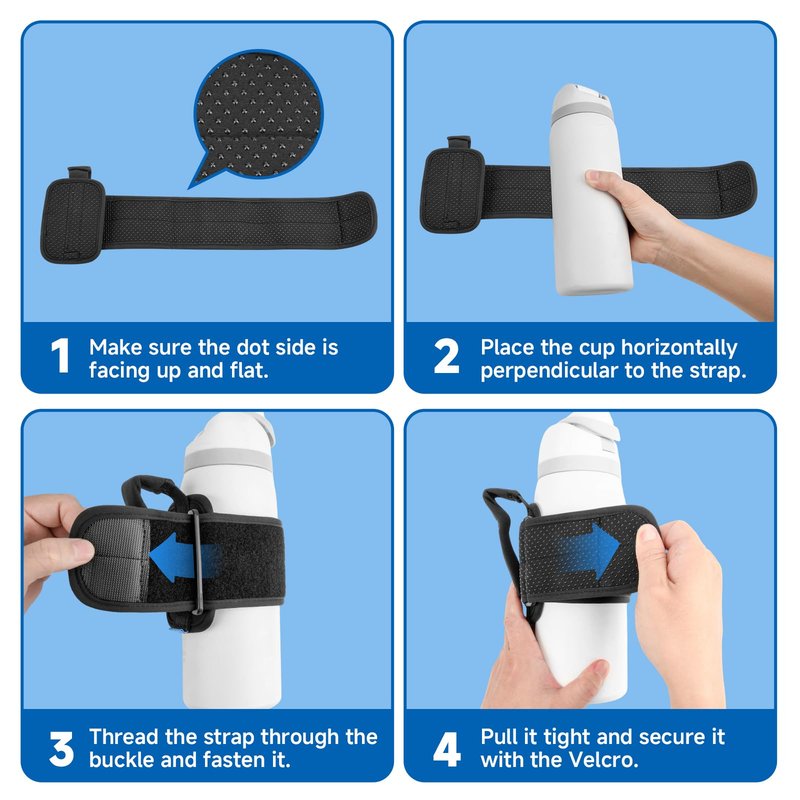 1 Make sure the dot side is facing up and flat.

2 Place the cup horizontally perpendicular to the strap.

3 Thread the strap through the buckle and fasten it.

4 Pull it tight and secure it with the Velcro.