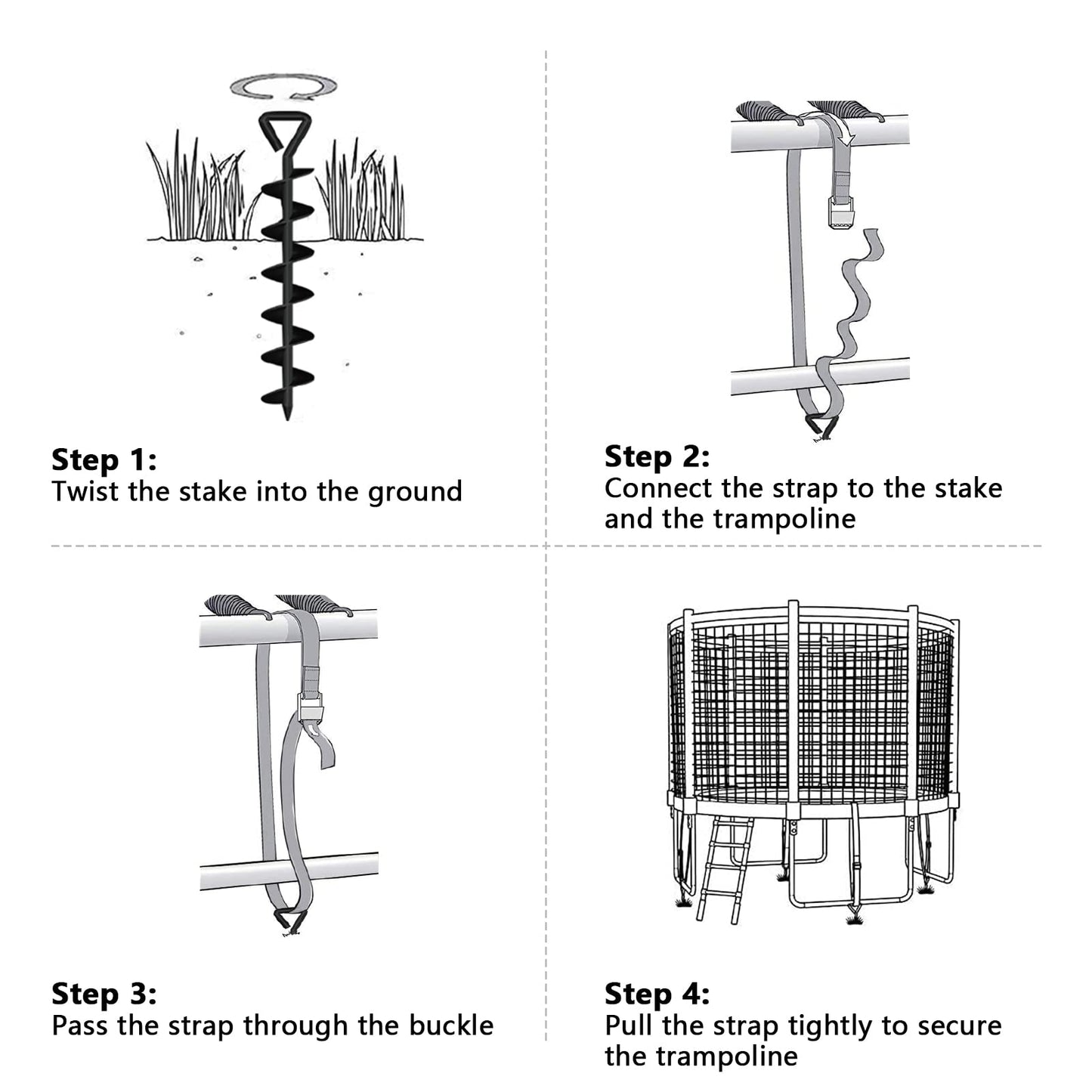 Step 1:
Twist the stake into the ground

Step 2:
Connect the strap to the stake and the trampoline

Step 3:
Pass the strap through the buckle

Step 4:
Pull the strap tightly to secure the trampoline