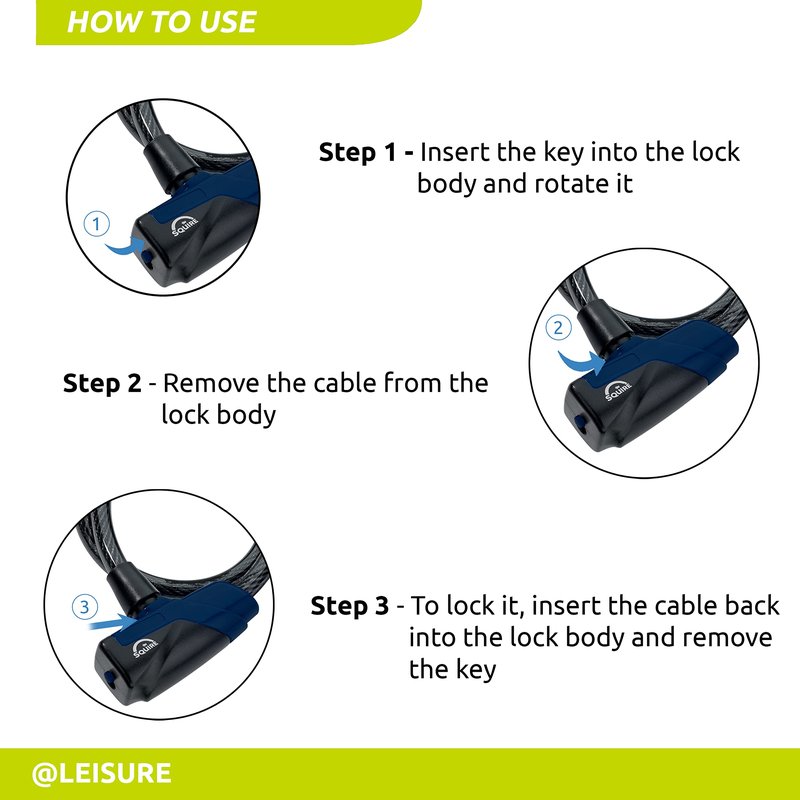 HOW TO USE

1

SQUIRE

Step 1 - Insert the key into the lock body and rotate it

2

SQUIRE

Step 2 - Remove the cable from the lock body

3

SQUIRE

Step 3 - To lock it, insert the cable back into the lock body and remove the key

@LEISURE