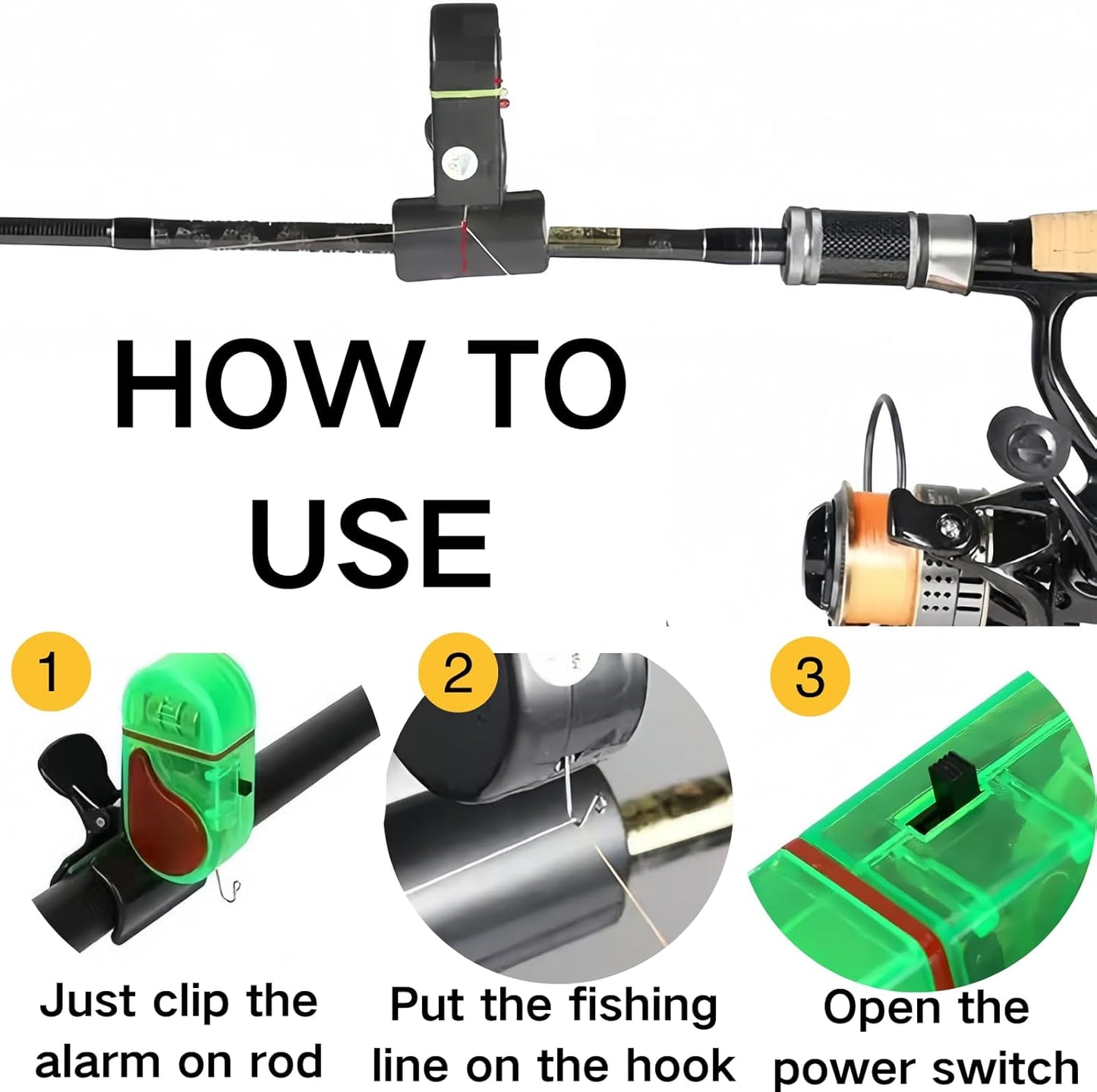 HOW TO USE

1

Just clip the alarm on rod

2

Put the fishing line on the hook

3

Open the power switch