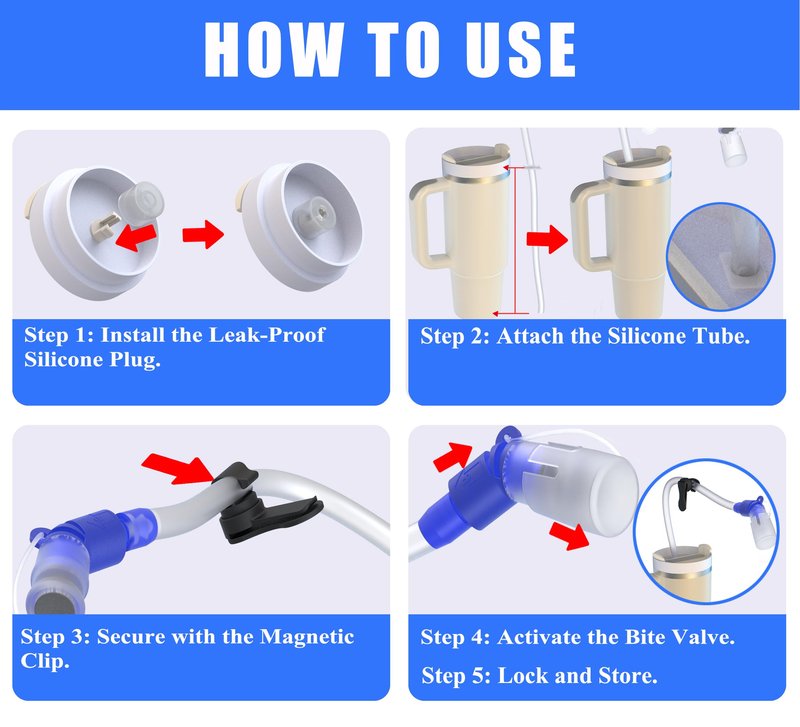 HOW TO USE

Step 1: Install the Leak-Proof Silicone Plug.

Step 2: Attach the Silicone Tube.

Step 3: Secure with the Magnetic Clip.

Step 4: Activate the Bite Valve.

Step 5: Lock and Store.