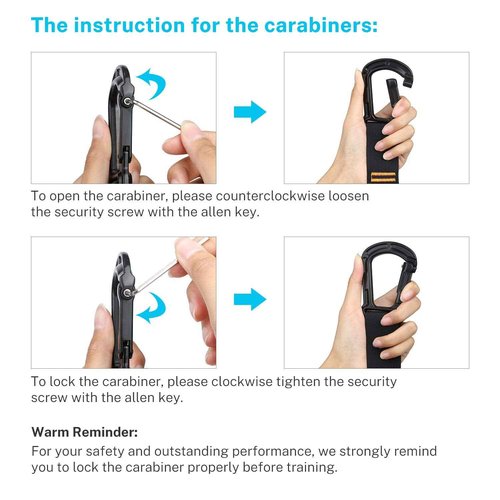 The instruction for the carabiners:

To open the carabiner, please counterclockwise loosen the security screw with the allen key.

To lock the carabiner, please clockwise tighten the security screw with the allen key.

Warm Reminder:

For your safety and outstanding performance, we strongly remind you to lock the carabiner properly before training.