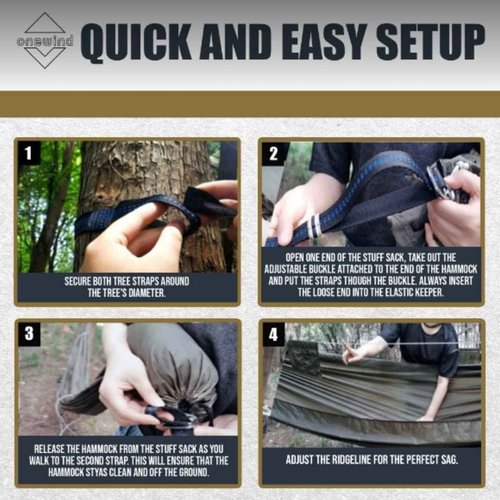 onewind

QUICK AND EASY SETUP

1

SECURE BOTH TREE STRAPS AROUND THE TREE'S DIAMETER.

2

OPEN ONE END OF THE STUFF SACK, TAKE OUT THE ADJUSTABLE BUCKLE ATTACHED TO THE END OF THE HAMMOCK AND PUT THE STRAPS THOUGH THE BUCKLE. ALWAYS INSERT THE LOOSE END INTO THE ELASTIC KEEPER.

3

RELEASE THE HAMMOCK FROM THE STUFF SACK AS YOU WALK TO THE SECOND STRAP. THIS WILL ENSURE THAT THE HAMMOCK STYAS CLEAN AND OFF THE GROUND.

4

ADJUST THE RIDGELINE FOR THE PERFECT SAG.