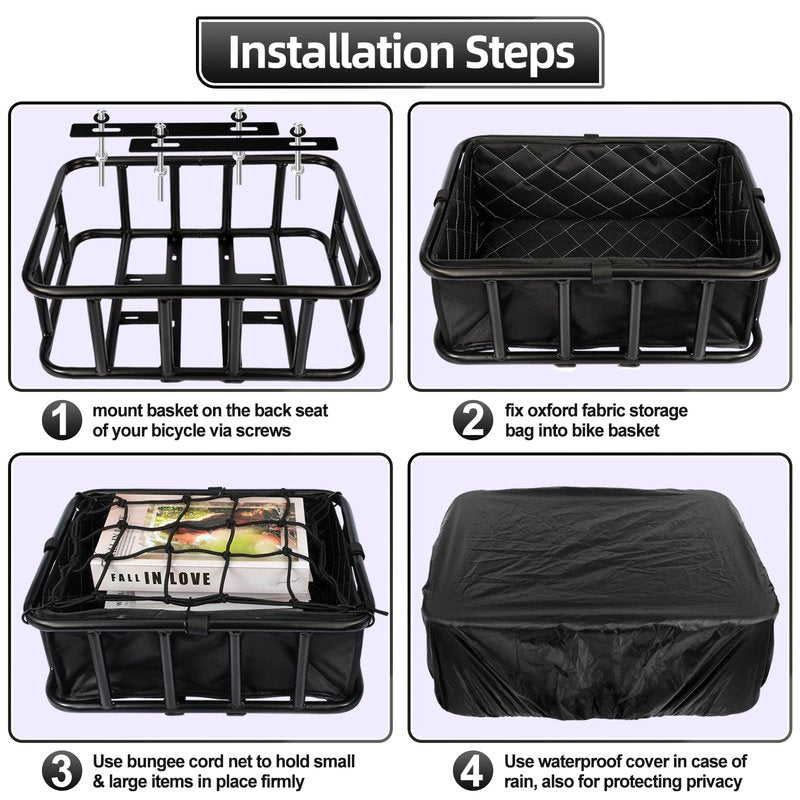 Installation Steps

1 mount basket on the back seat of your bicycle via screws

2 fix oxford fabric storage bag into bike basket

FALL IN LOVE

3 Use bungee cord net to hold small & large items in place firmly

4 Use waterproof cover in case of rain, also for protecting privacy