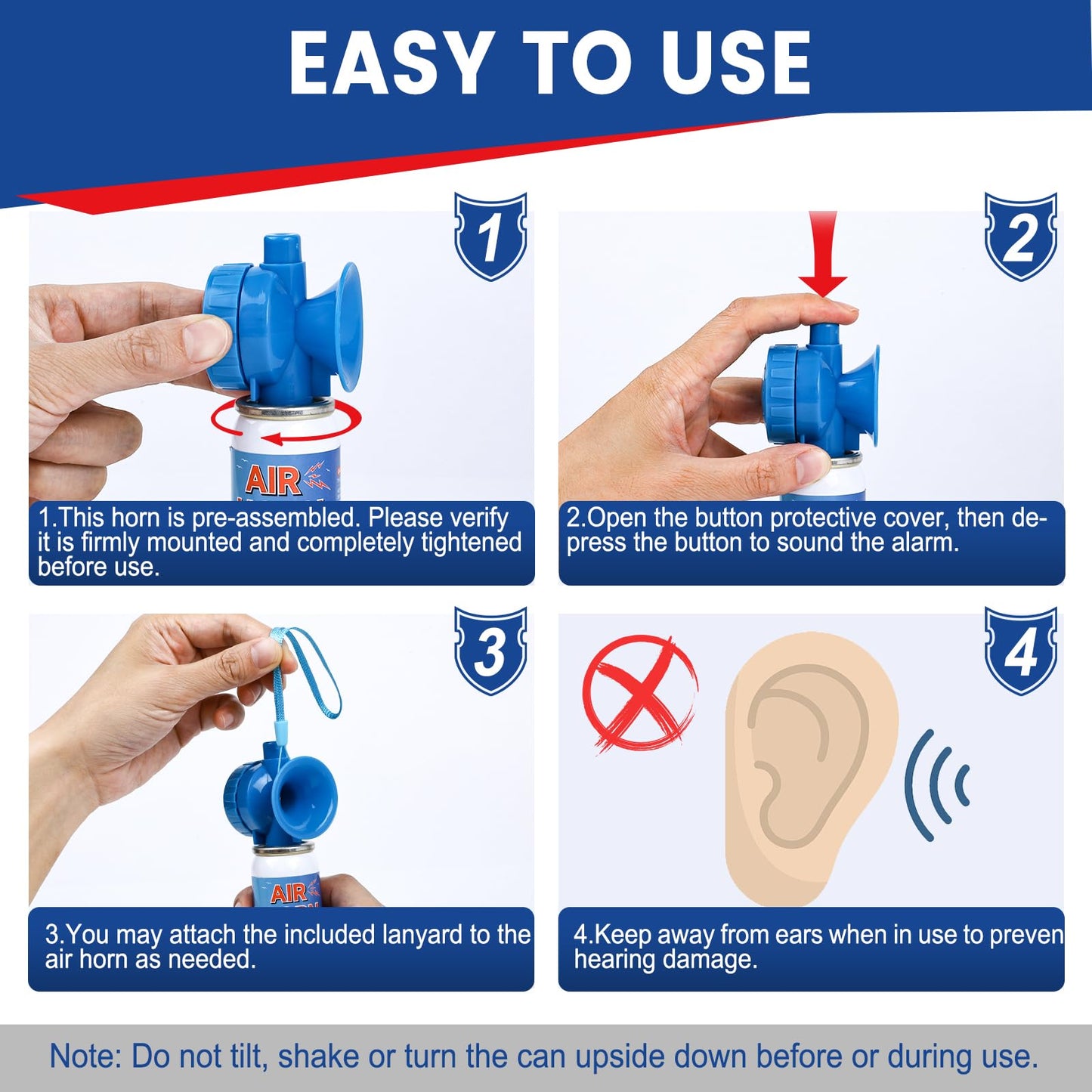 EASY TO USE

1

AIR

1.This horn is pre-assembled. Please verify it is firmly mounted and completely tightened before use.

2

2.Open the button protective cover, then depress the button to sound the alarm.

3

AIR

3.You may attach the included lanyard to the air horn as needed.

4

4.Keep away from ears when in use to preven hearing damage.

Note: Do not tilt, shake or turn the can upside down before or during use.