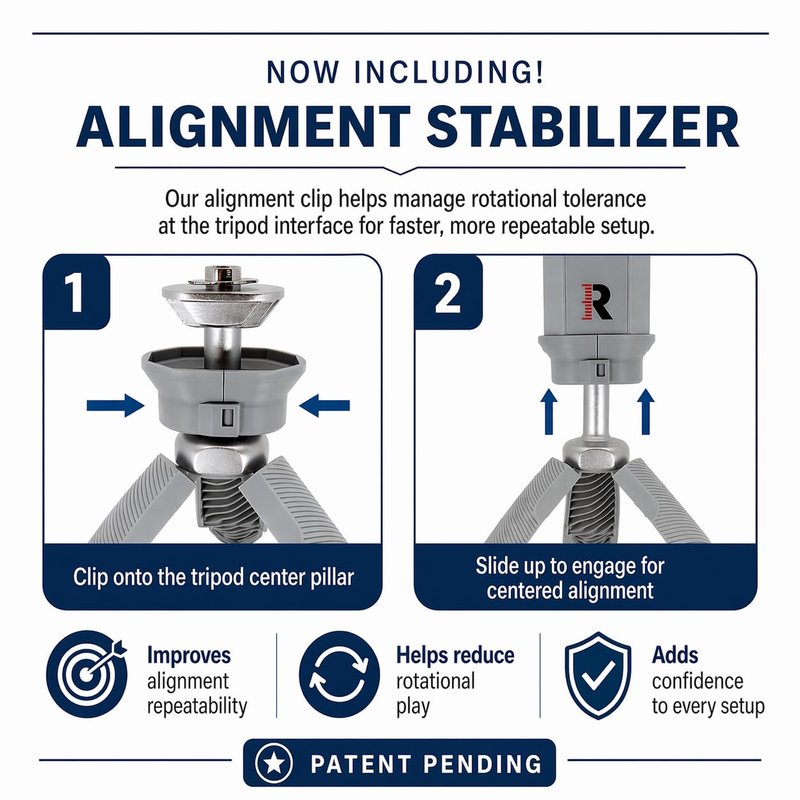 NOW INCLUDING!

ALIGNMENT STABILIZER

Our alignment clip helps manage rotational tolerance at the tripod interface for faster, more repeatable setup.

1

Clip onto the tripod center pillar

2

R

Slide up to engage for centered alignment

Improves alignment repeatability

Helps reduce rotational play

Adds confidence to every setup

PATENT PENDING