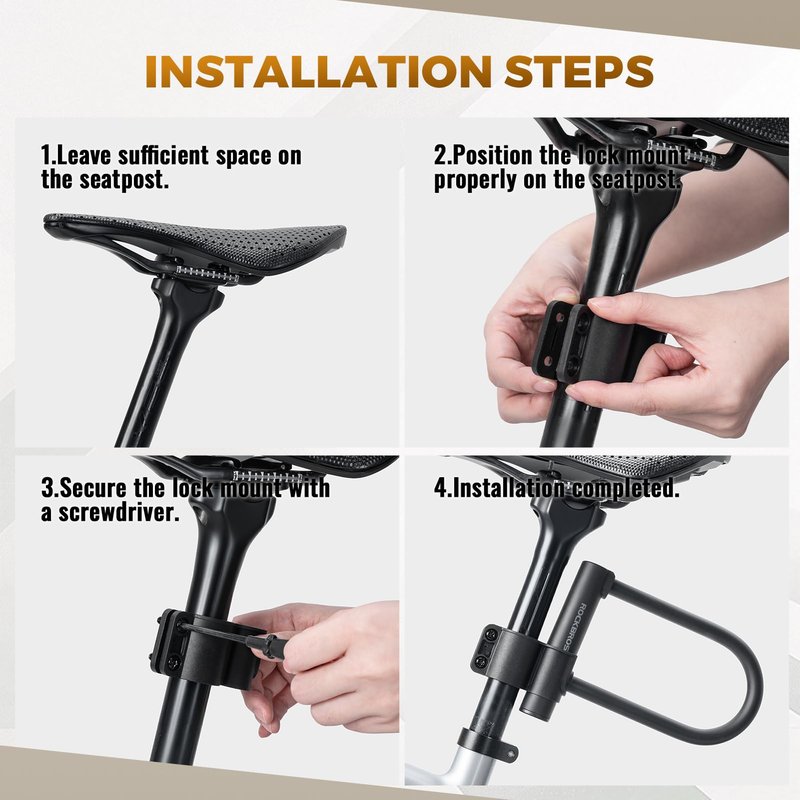 INSTALLATION STEPS

1.Leave sufficient space on the seatpost.

2.Position the lock mount properly on the seatpost.

3.Secure the lock mount with a screwdriver.

4.Installation completed.

ROCKBROS