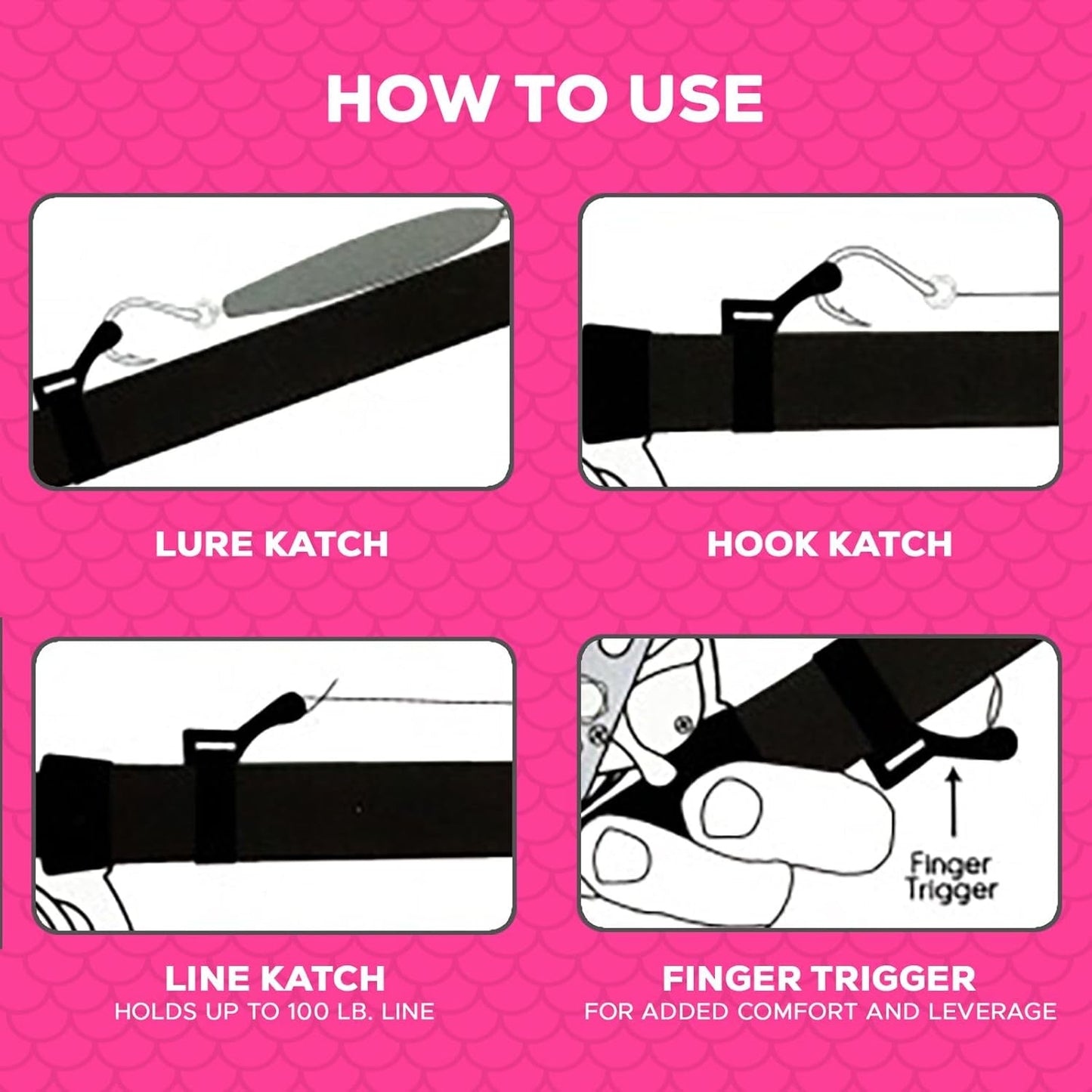 HOW TO USE

LURE KATCH

HOOK KATCH

LINE KATCH
HOLDS UP TO 100 LB. LINE

Finger Trigger

FINGER TRIGGER
FOR ADDED COMFORT AND LEVERAGE