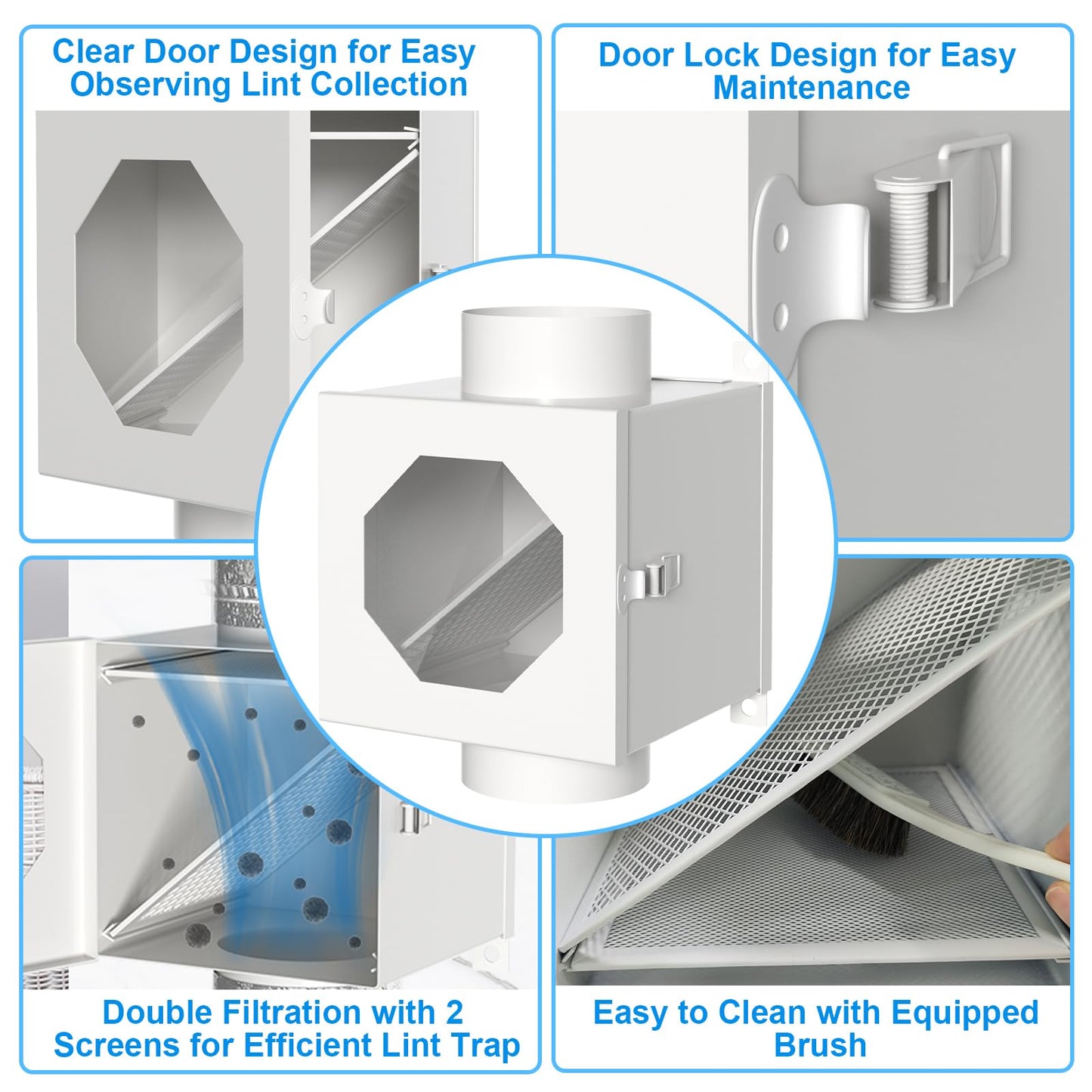 Clear Door Design for Easy Observing Lint Collection

Door Lock Design for Easy Maintenance

Double Filtration with 2 Screens for Efficient Lint Trap

Easy to Clean with Equipped Brush