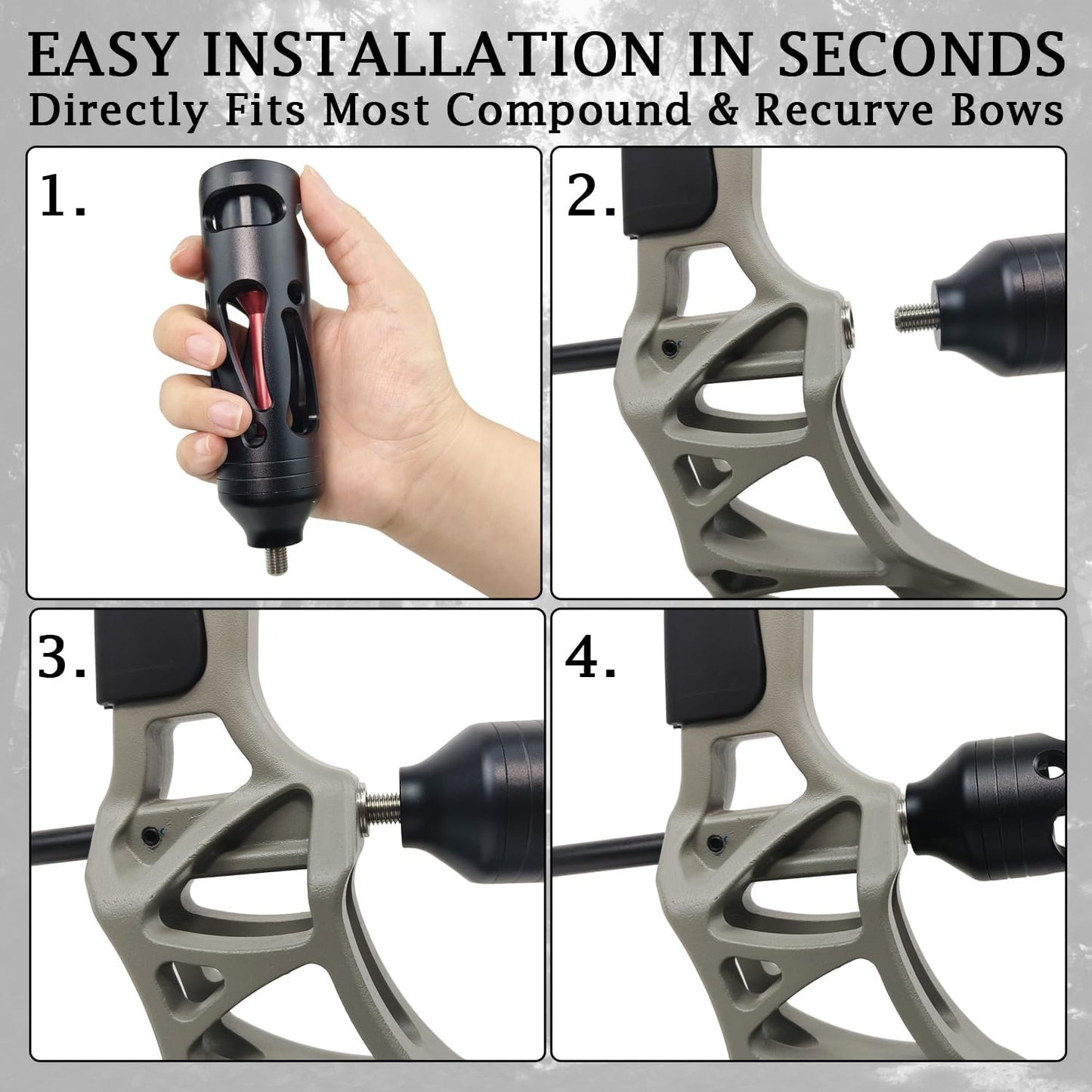 EASY INSTALLATION IN SECONDS
Directly Fits Most Compound & Recurve Bows

1.

2.

3.

4.