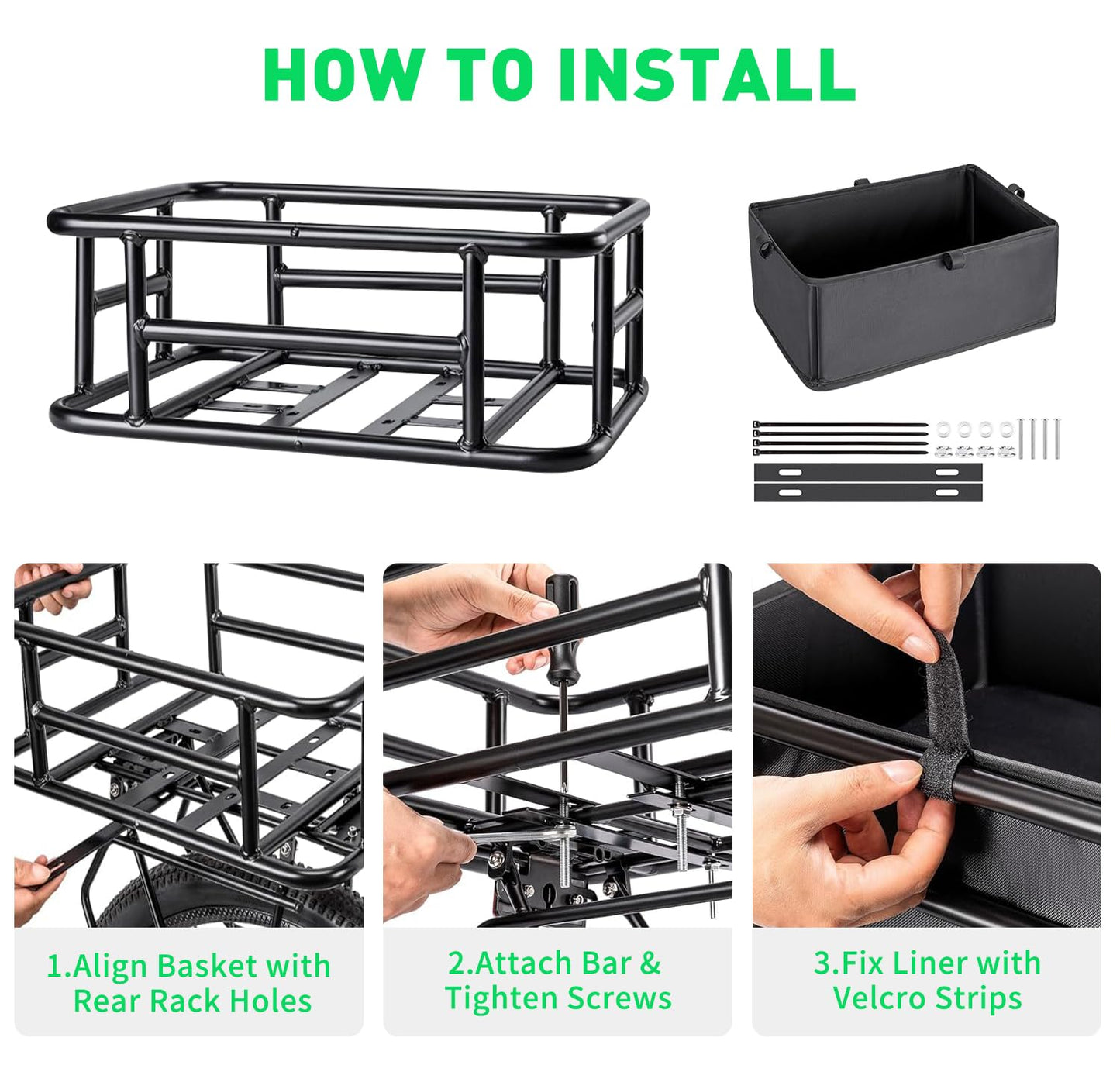 HOW TO INSTALL

1.Align Basket with Rear Rack Holes

2.Attach Bar & Tighten Screws

3.Fix Liner with Velcro Strips