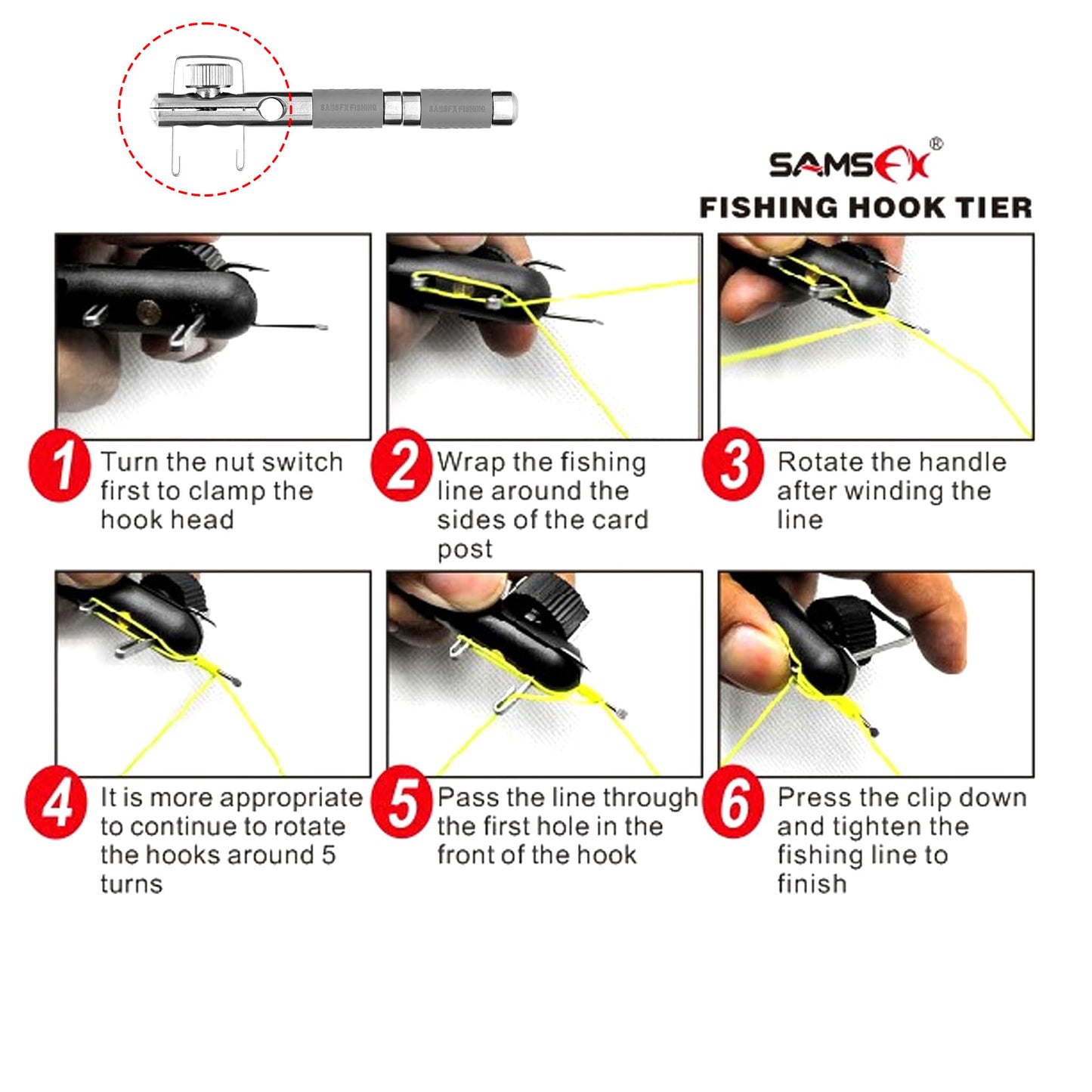 SAMSFX FISHING SAMSFX FISHING

SAMSFX®

FISHING HOOK TIER

1 Turn the nut switch first to clamp the hook head

2 Wrap the fishing line around the sides of the card post

3 Rotate the handle after winding the line

4 It is more appropriate to continue to rotate the hooks around 5 turns

5 Pass the line through the first hole in the front of the hook

6 Press the clip down and tighten the fishing line to finish