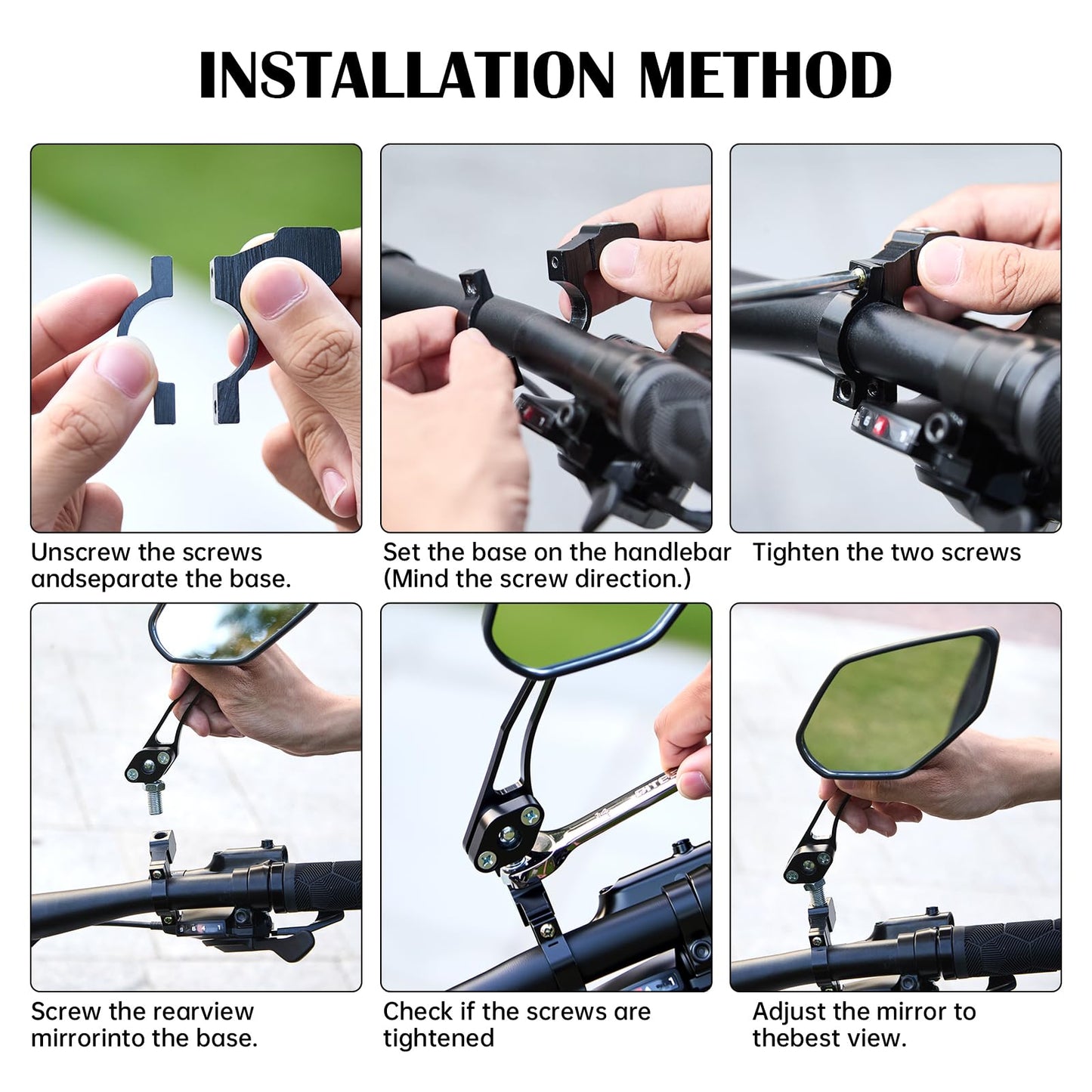 INSTALLATION METHOD

Unscrew the screws andseparate the base.

Set the base on the handlebar (Mind the screw direction.)

Tighten the two screws

Screw the rearview mirrorinto the base.

Check if the screws are tightened

Adjust the mirror to thebest view.