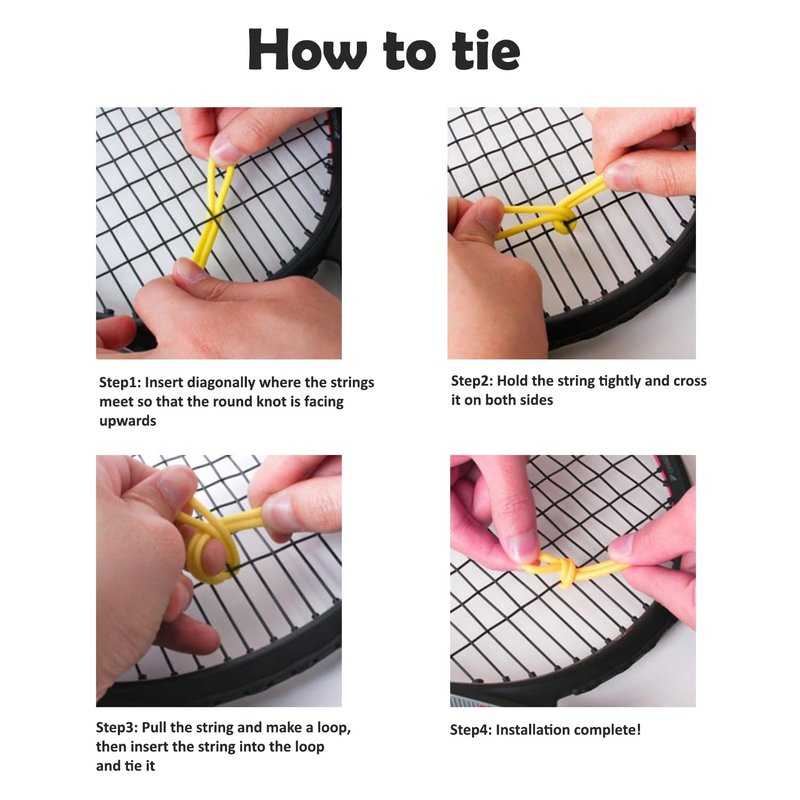 How to tie

Step1: Insert diagonally where the strings meet so that the round knot is facing upwards

Step2: Hold the string tightly and cross it on both sides

Step3: Pull the string and make a loop, then insert the string into the loop and tie it

Step4: Installation complete!