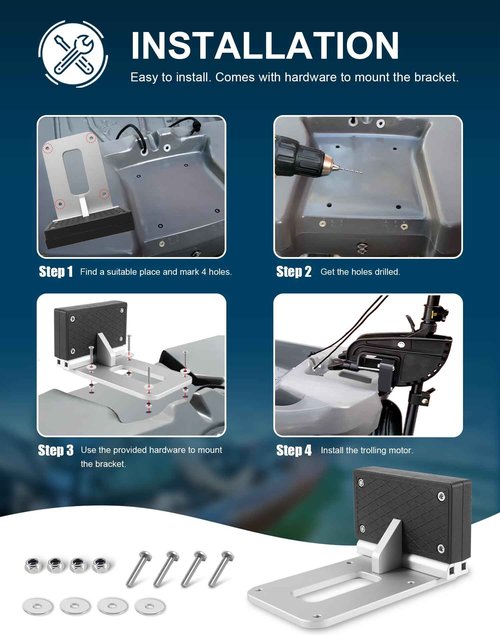 INSTALLATION

Easy to install. Comes with hardware to mount the bracket.

Step 1 Find a suitable place and mark 4 holes.

Step 2 Get the holes drilled.

Step 3 Use the provided hardware to mount the bracket.

Step 4 Install the trolling motor.