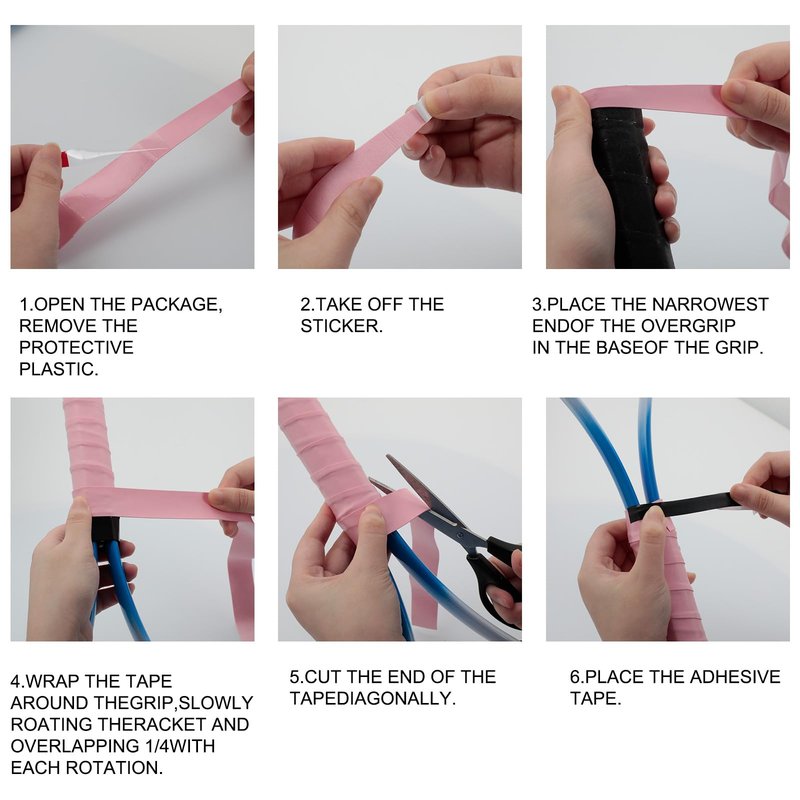 1.OPEN THE PACKAGE, REMOVE THE PROTECTIVE PLASTIC.

2.TAKE OFF THE STICKER.

3.PLACE THE NARROWEST ENDOF THE OVERGRIP IN THE BASEOF THE GRIP.

4.WRAP THE TAPE AROUND THEGRIP,SLOWLY ROATING THERACKET AND OVERLAPPING 1/4WITH EACH ROTATION.

5.CUT THE END OF THE TAPEDIAGONALLY.

6.PLACE THE ADHESIVE TAPE.