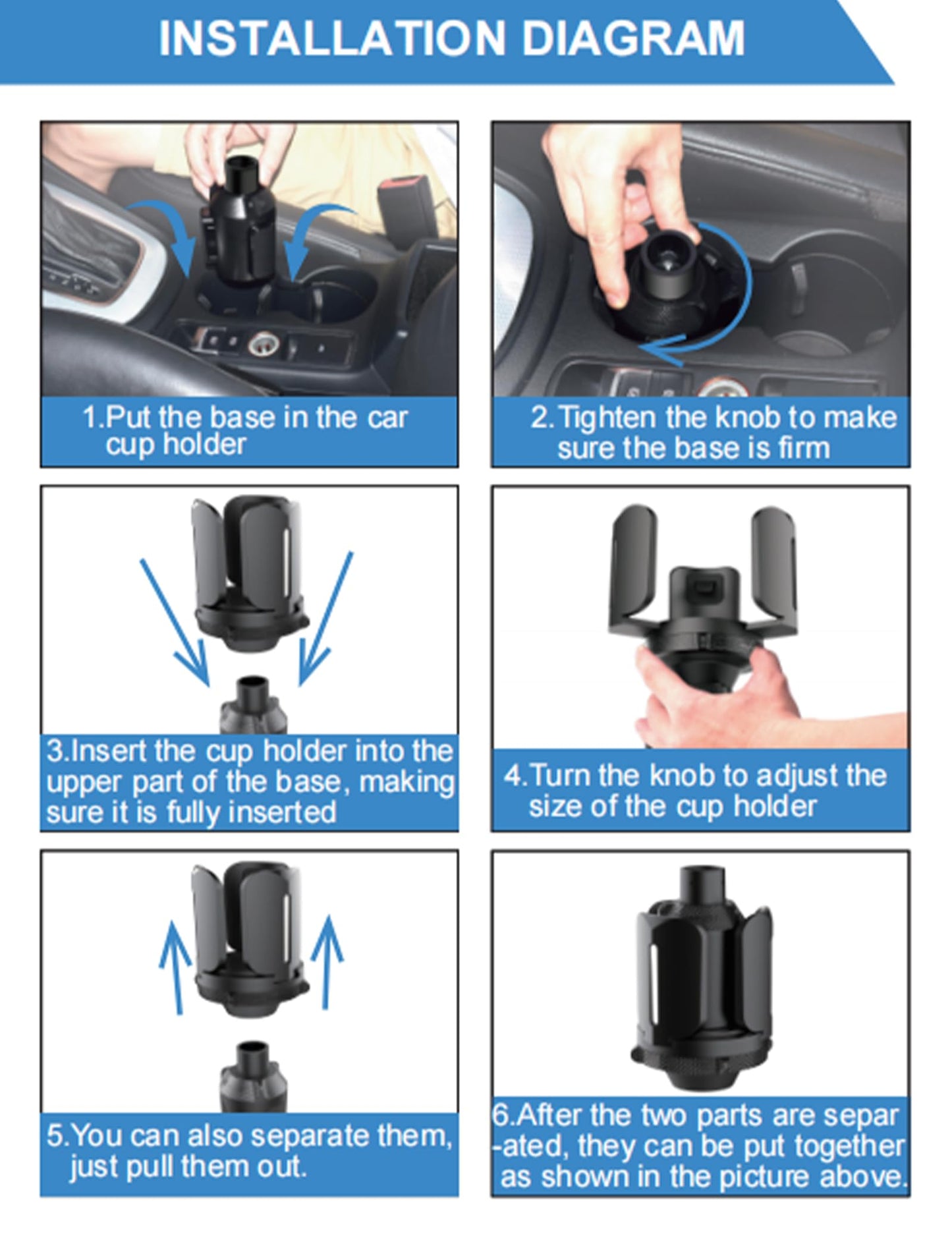 INSTALLATION DIAGRAM

1.Put the base in the car cup holder

2.Tighten the knob to make sure the base is firm

3.Insert the cup holder into the upper part of the base, making sure it is fully inserted

4.Turn the knob to adjust the size of the cup holder

5.You can also separate them, just pull them out.

6.After the two parts are separated, they can be put together as shown in the picture above.