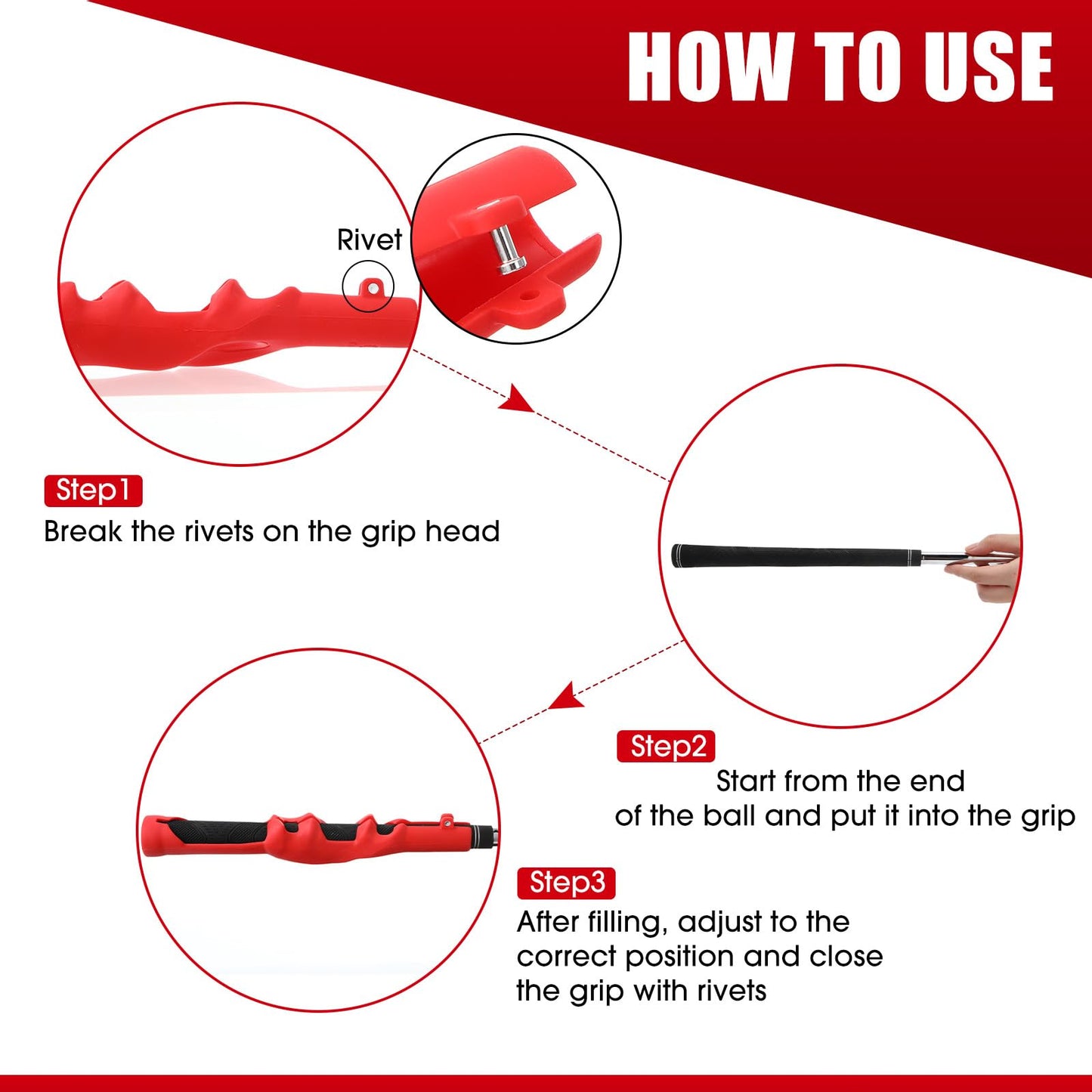 HOW TO USE

Rivet

Step1
Break the rivets on the grip head

Step2
Start from the end of the ball and put it into the grip

Step3
After filling, adjust to the correct position and close the grip with rivets