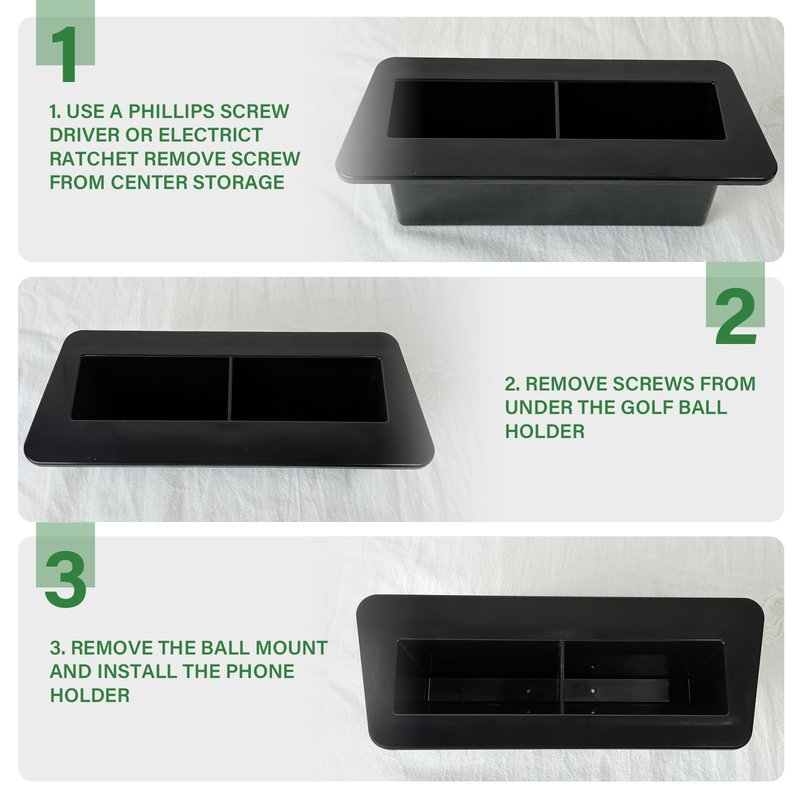 1

1. USE A PHILLIPS SCREW DRIVER OR ELECTRICT RATCHET REMOVE SCREW FROM CENTER STORAGE

2

2. REMOVE SCREWS FROM UNDER THE GOLF BALL HOLDER

3

3. REMOVE THE BALL MOUNT AND INSTALL THE PHONE HOLDER