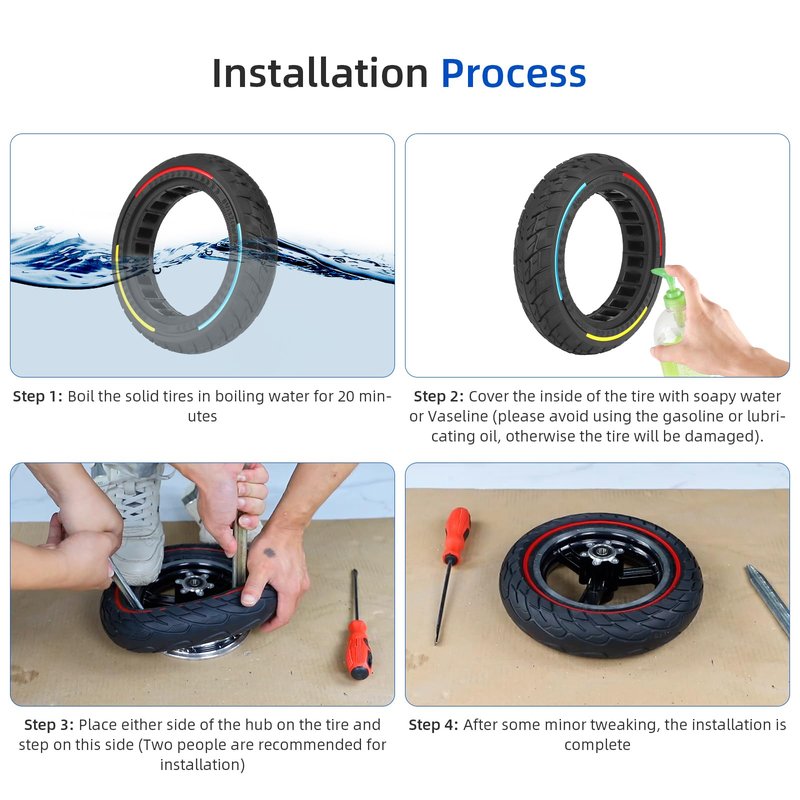 Installation Process

Step 1: Boil the solid tires in boiling water for 20 minutes

Step 2: Cover the inside of the tire with soapy water or Vaseline (please avoid using the gasoline or lubricating oil, otherwise the tire will be damaged).

Step 3: Place either side of the hub on the tire and step on this side (Two people are recommended for installation)

Step 4: After some minor tweaking, the installation is complete