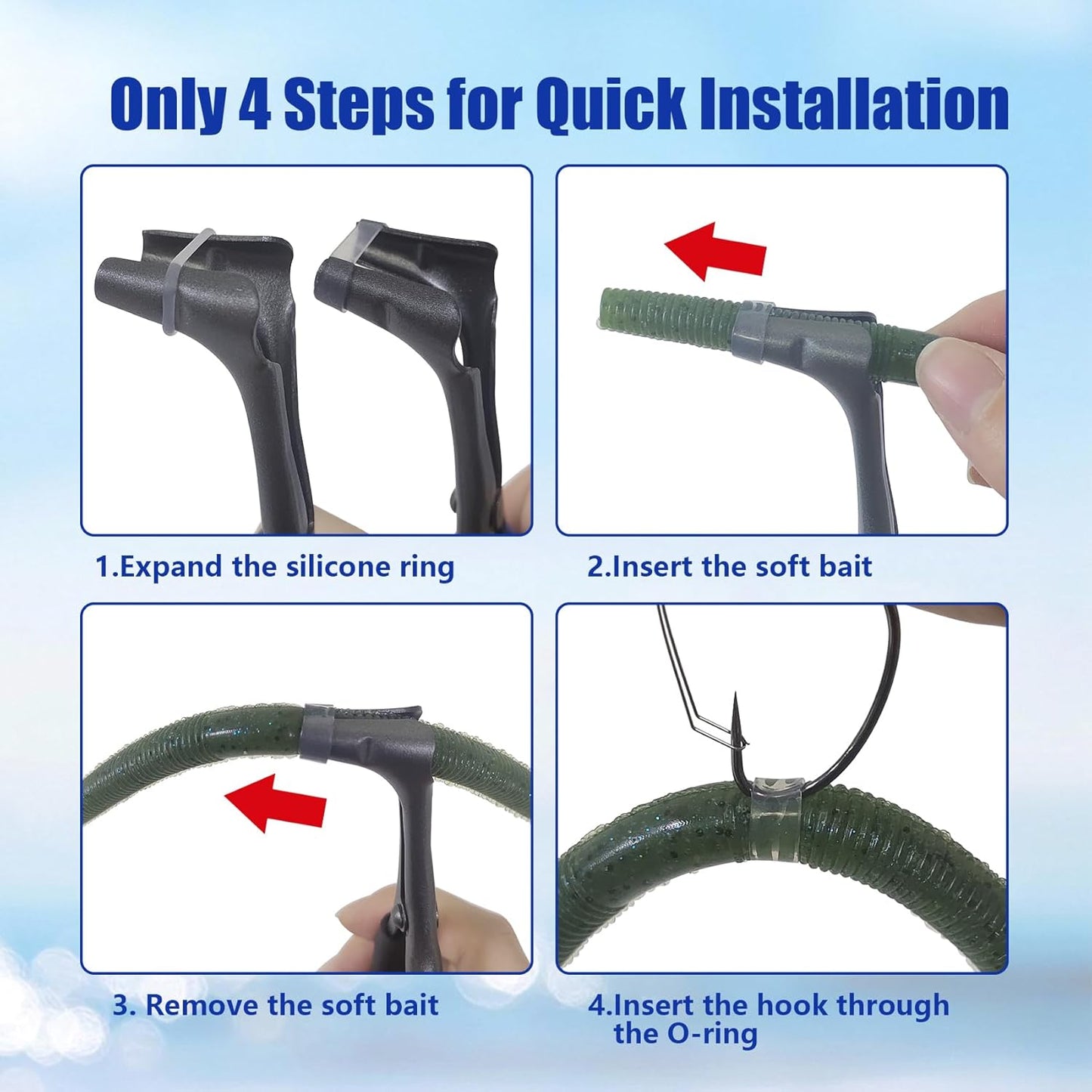 Only 4 Steps for Quick Installation

1.Expand the silicone ring

2.Insert the soft bait

3. Remove the soft bait

4.Insert the hook through the O-ring