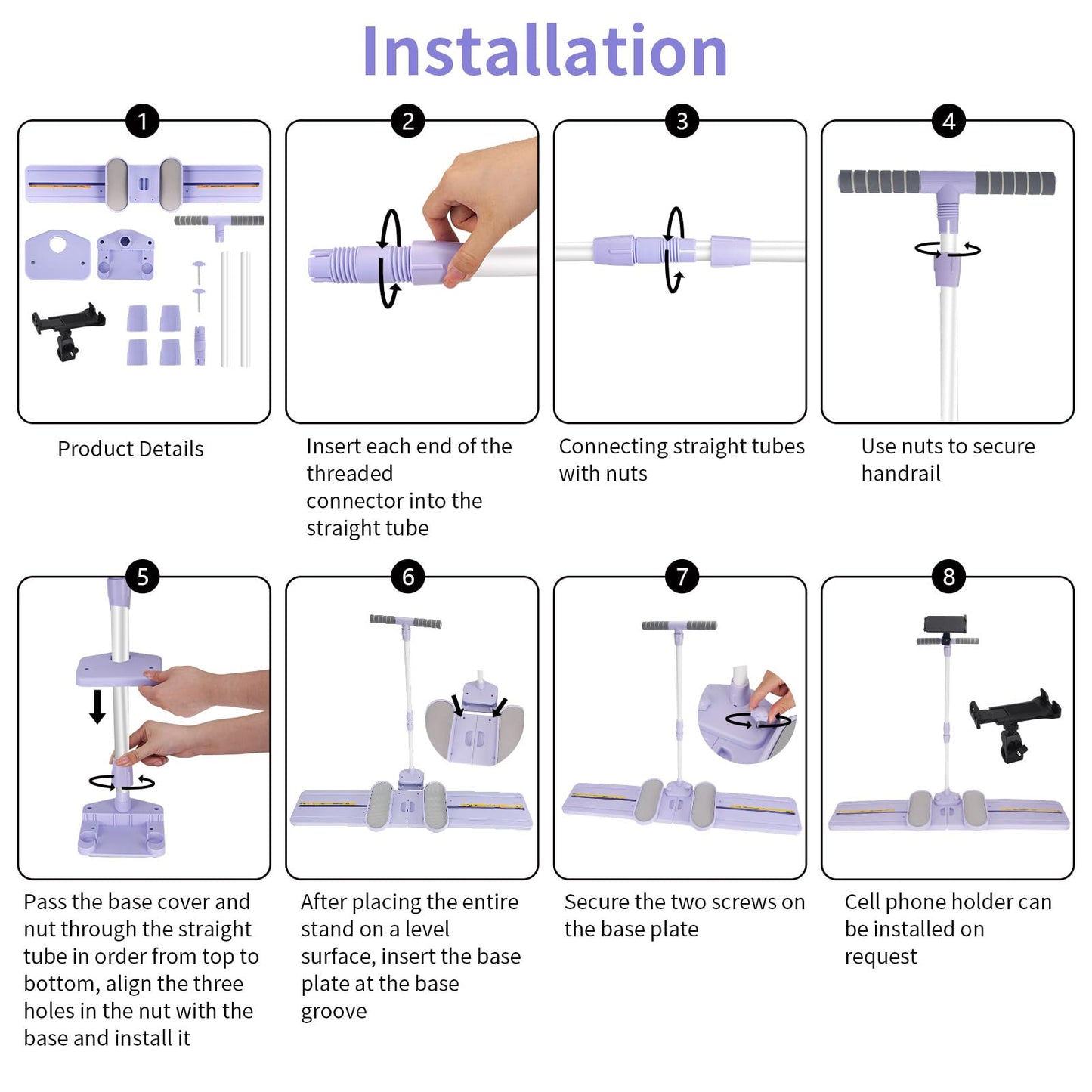 Installation

1

Product Details

2

Insert each end of the threaded connector into the straight tube

3

Connecting straight tubes with nuts

4

Use nuts to secure handrail

5

Pass the base cover and nut through the straight tube in order from top to bottom, align the three holes in the nut with the base and install it

6

After placing the entire stand on a level surface, insert the base plate at the base groove

7

Secure the two screws on the base plate

8

Cell phone holder can be installed on request