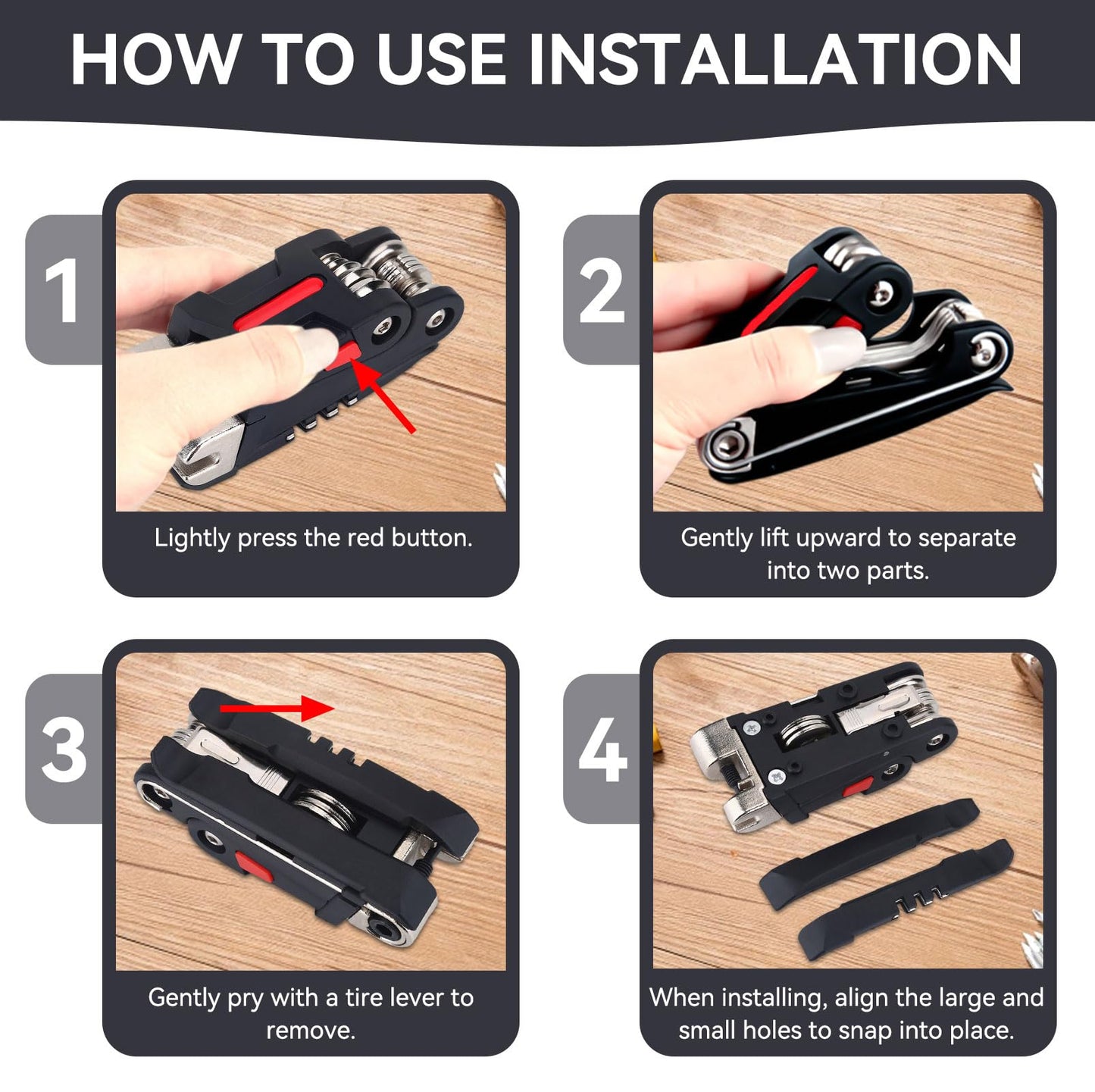 HOW TO USE INSTALLATION

1

Lightly press the red button.

2

Gently lift upward to separate into two parts.

3

Gently pry with a tire lever to remove.

4

When installing, align the large and small holes to snap into place.