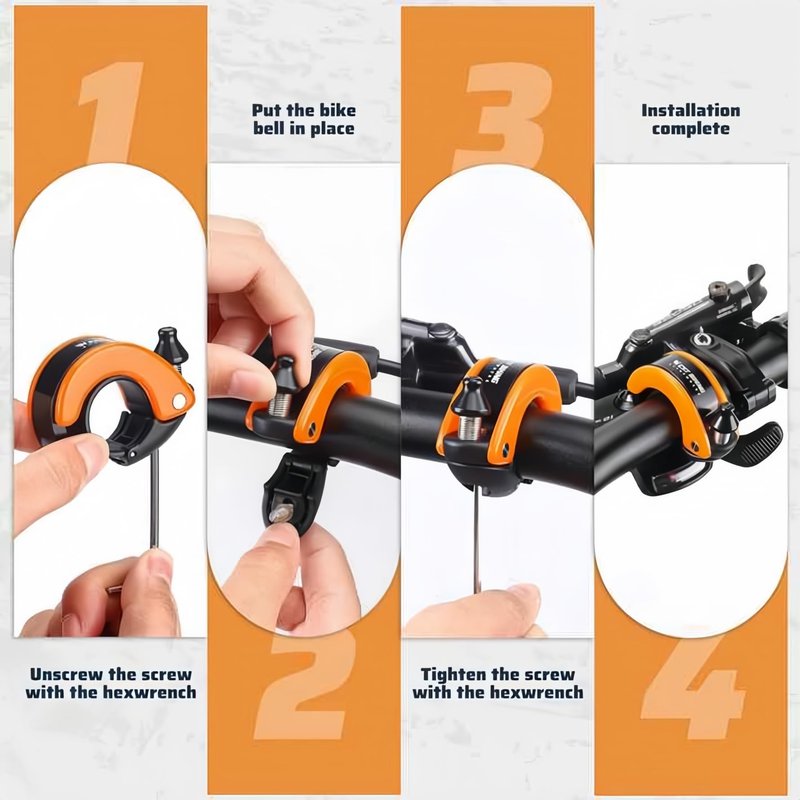 1

Unscrew the screw with the hexwrench

Put the bike bell in place

2

3

Tighten the screw with the hexwrench

Installation complete

4