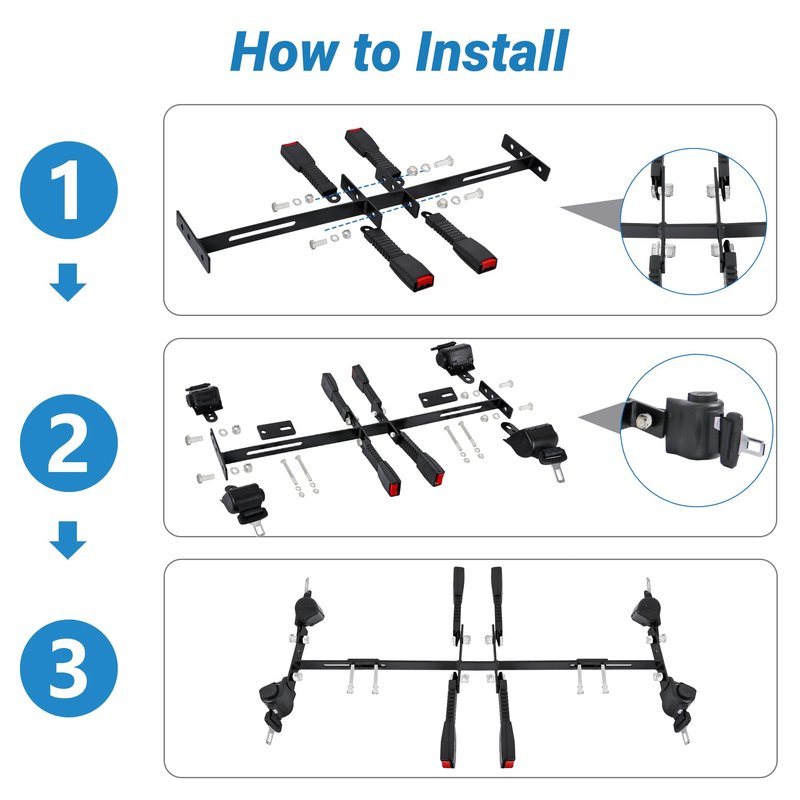 How to Install

1

2

3