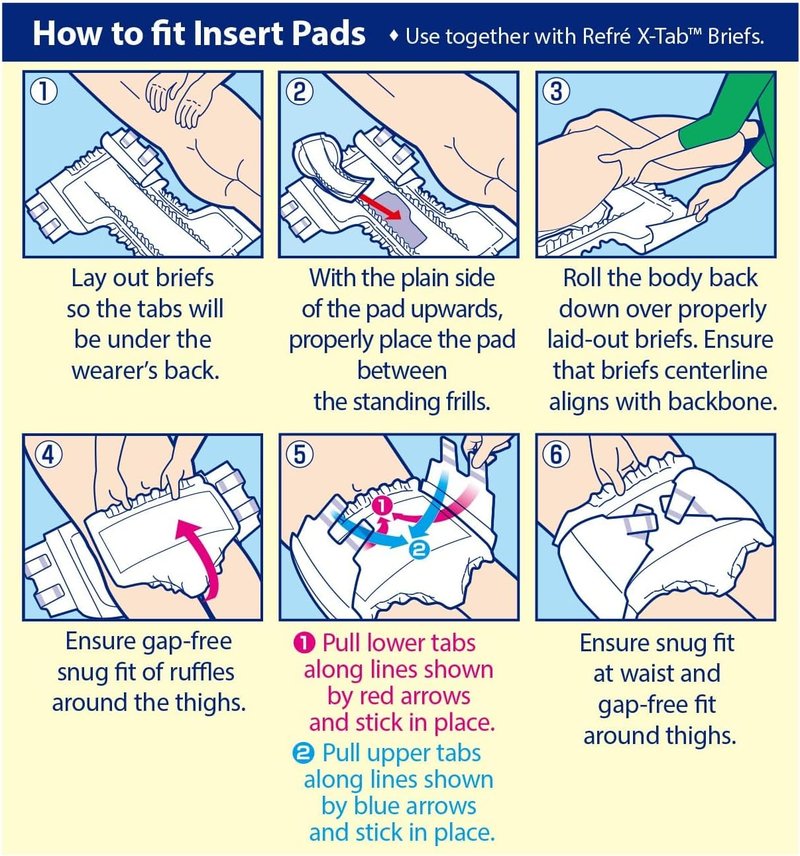 How to fit Insert Pads ♦ Use together with Refré X-Tab™ Briefs.

①
Lay out briefs so the tabs will be under the wearer's back.

②
With the plain side of the pad upwards, properly place the pad between the standing frills.

③
Roll the body back down over properly laid-out briefs. Ensure that briefs centerline aligns with backbone.

④
Ensure gap-free snug fit of ruffles around the thighs.

⑤
❶ ❷
❶ Pull lower tabs along lines shown by red arrows and stick in place.
❷ Pull upper tabs along lines shown by blue arrows and stick in place.

⑥
Ensure snug fit at waist and gap-free fit around thighs.