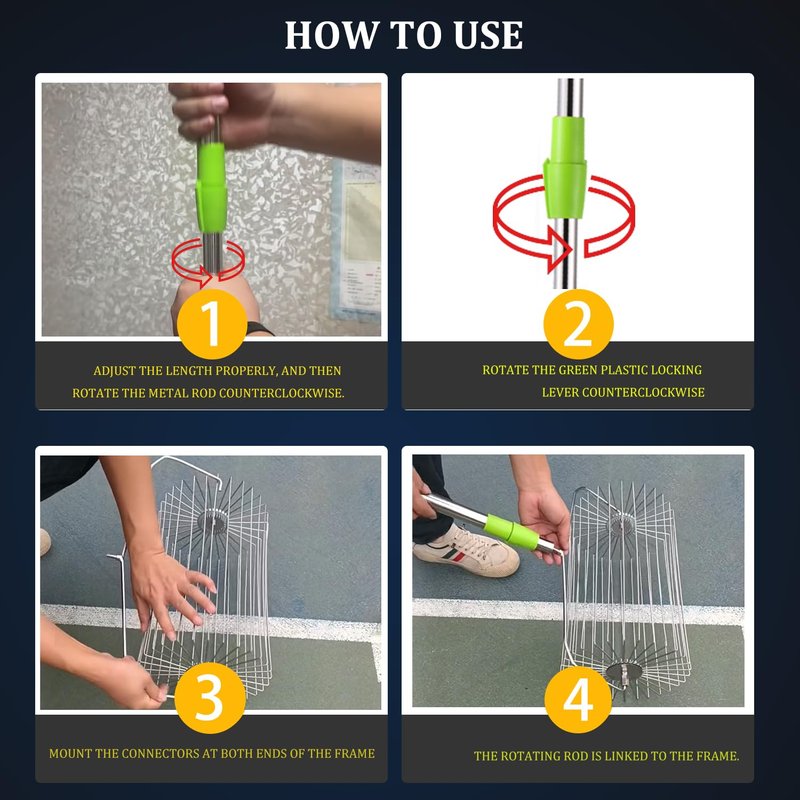 HOW TO USE

1

ADJUST THE LENGTH PROPERLY, AND THEN ROTATE THE METAL ROD COUNTERCLOCKWISE.

2

ROTATE THE GREEN PLASTIC LOCKING LEVER COUNTERCLOCKWISE

3

MOUNT THE CONNECTORS AT BOTH ENDS OF THE FRAME

4

THE ROTATING ROD IS LINKED TO THE FRAME.