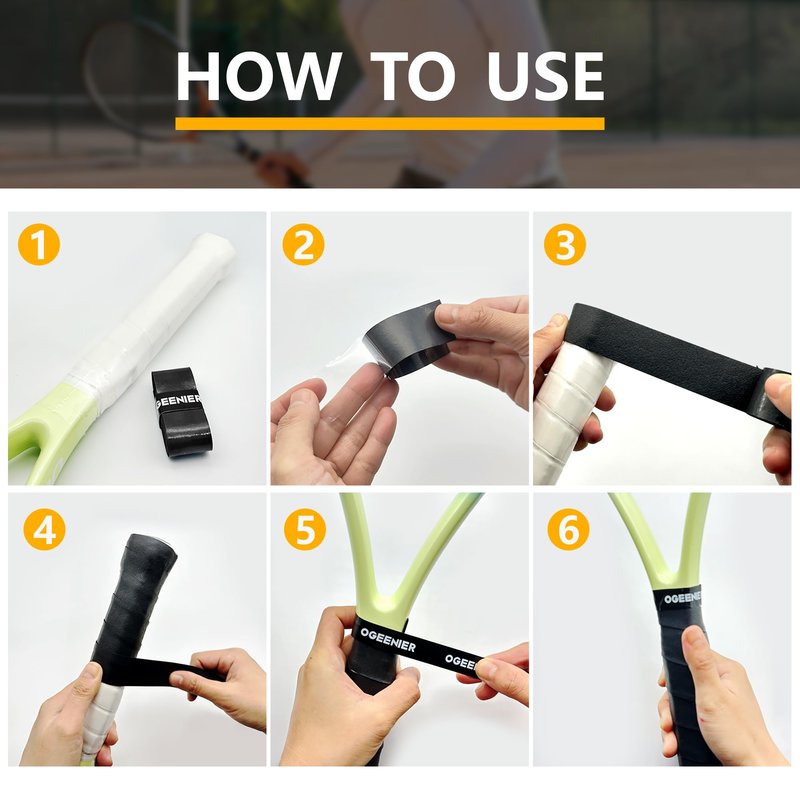 HOW TO USE

1

OGEENIER

2

3

4

5

OGEENIER

OGEE

6

OGEENI