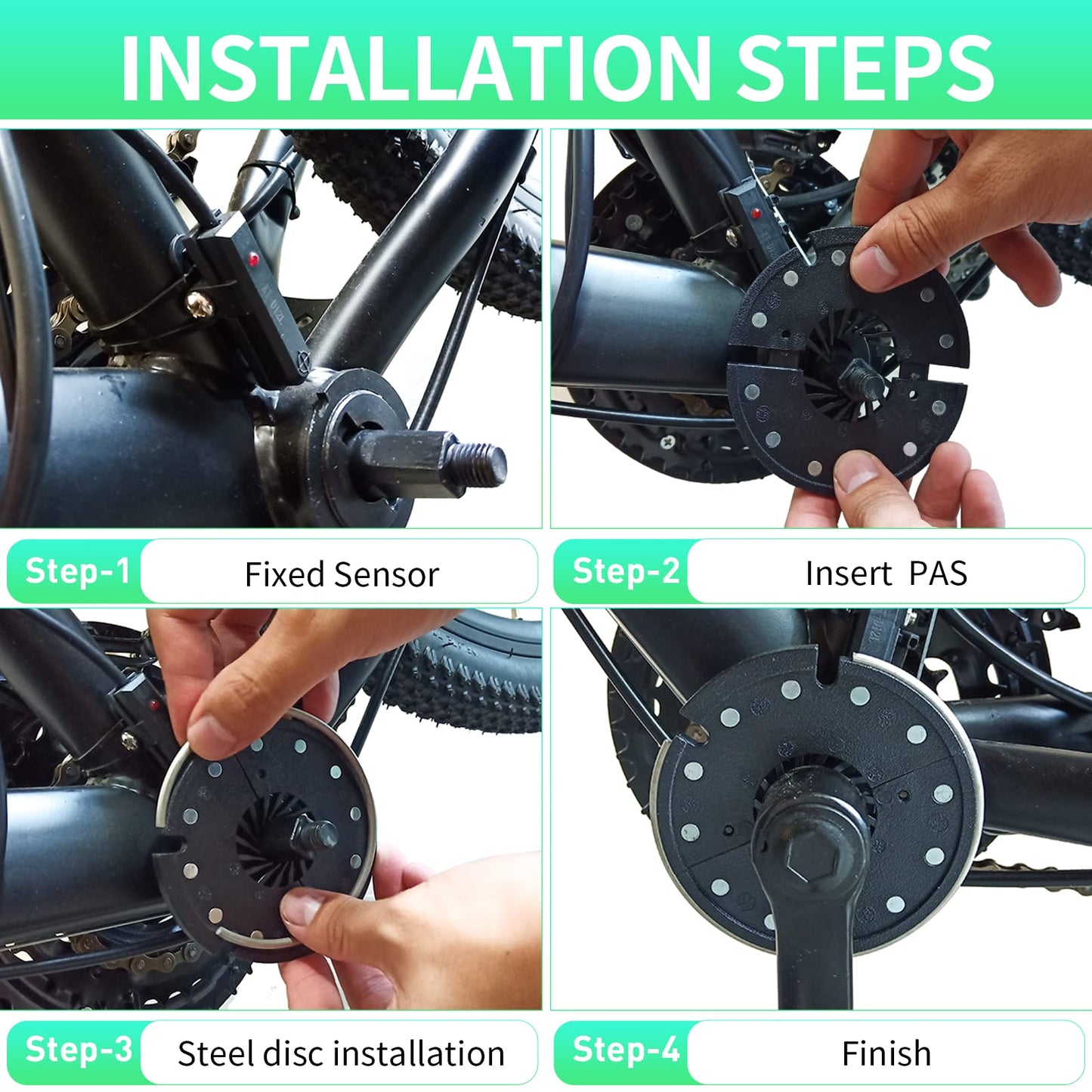 INSTALLATION STEPS

Step-1 Fixed Sensor

Step-2 Insert PAS

Step-3 Steel disc installation

Step-4 Finish