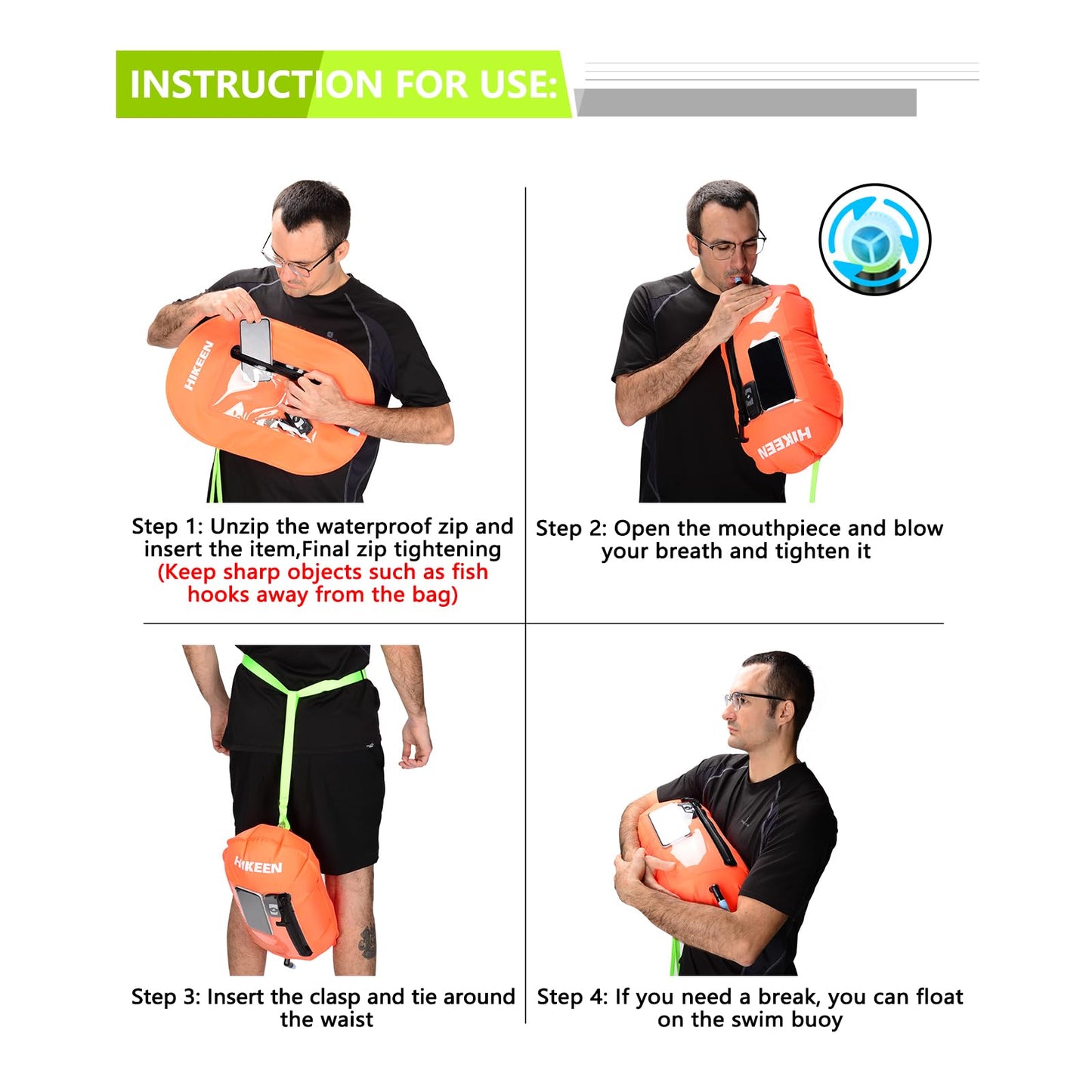 INSTRUCTION FOR USE:

HIKEEN

Step 1: Unzip the waterproof zip and insert the item,Final zip tightening (Keep sharp objects such as fish hooks away from the bag)

HIKEEN

Step 2: Open the mouthpiece and blow your breath and tighten it

HIKEEN

Step 3: Insert the clasp and tie around the waist

Step 4: If you need a break, you can float on the swim buoy