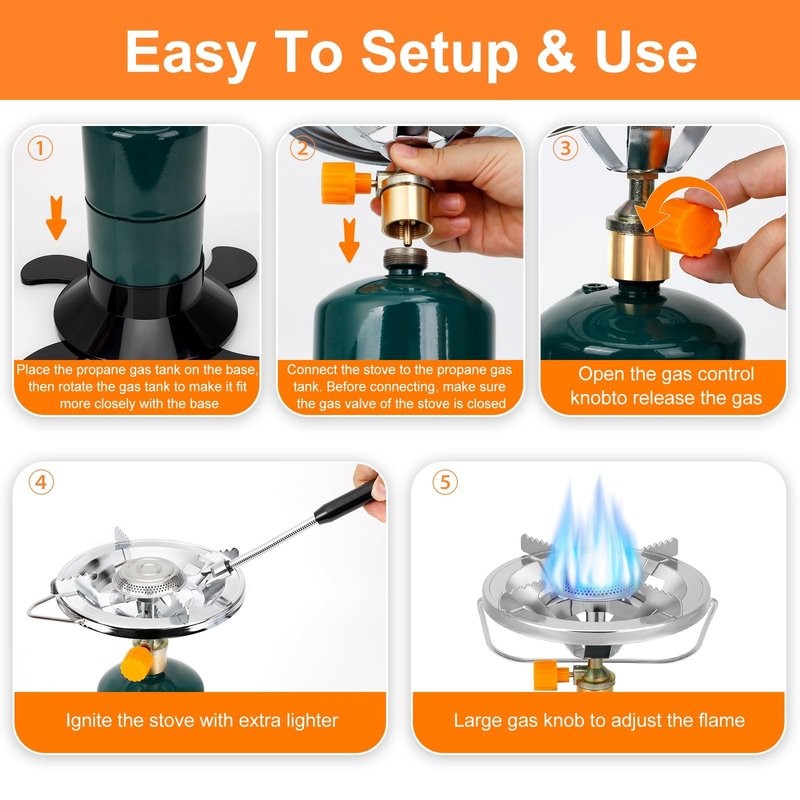 Easy To Setup & Use

①

Place the propane gas tank on the base, then rotate the gas tank to make it fit more closely with the base

②

Connect the stove to the propane gas tank. Before connecting, make sure the gas valve of the stove is closed

③

Open the gas control knobto release the gas

④

Ignite the stove with extra lighter

⑤

Large gas knob to adjust the flame