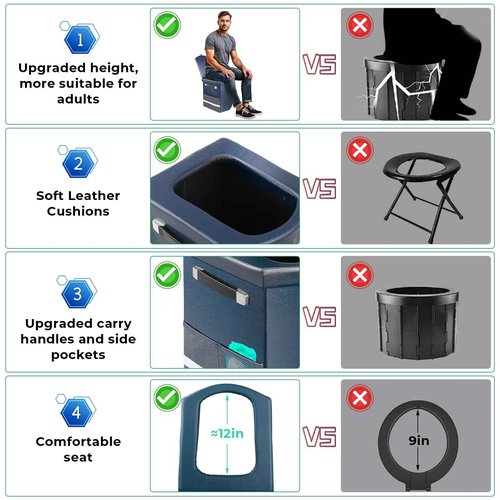 1
Upgraded height, more suitable for adults

VS

2
Soft Leather Cushions

VS

3
Upgraded carry handles and side pockets

VS

4
Comfortable seat

≈12in

VS

9in