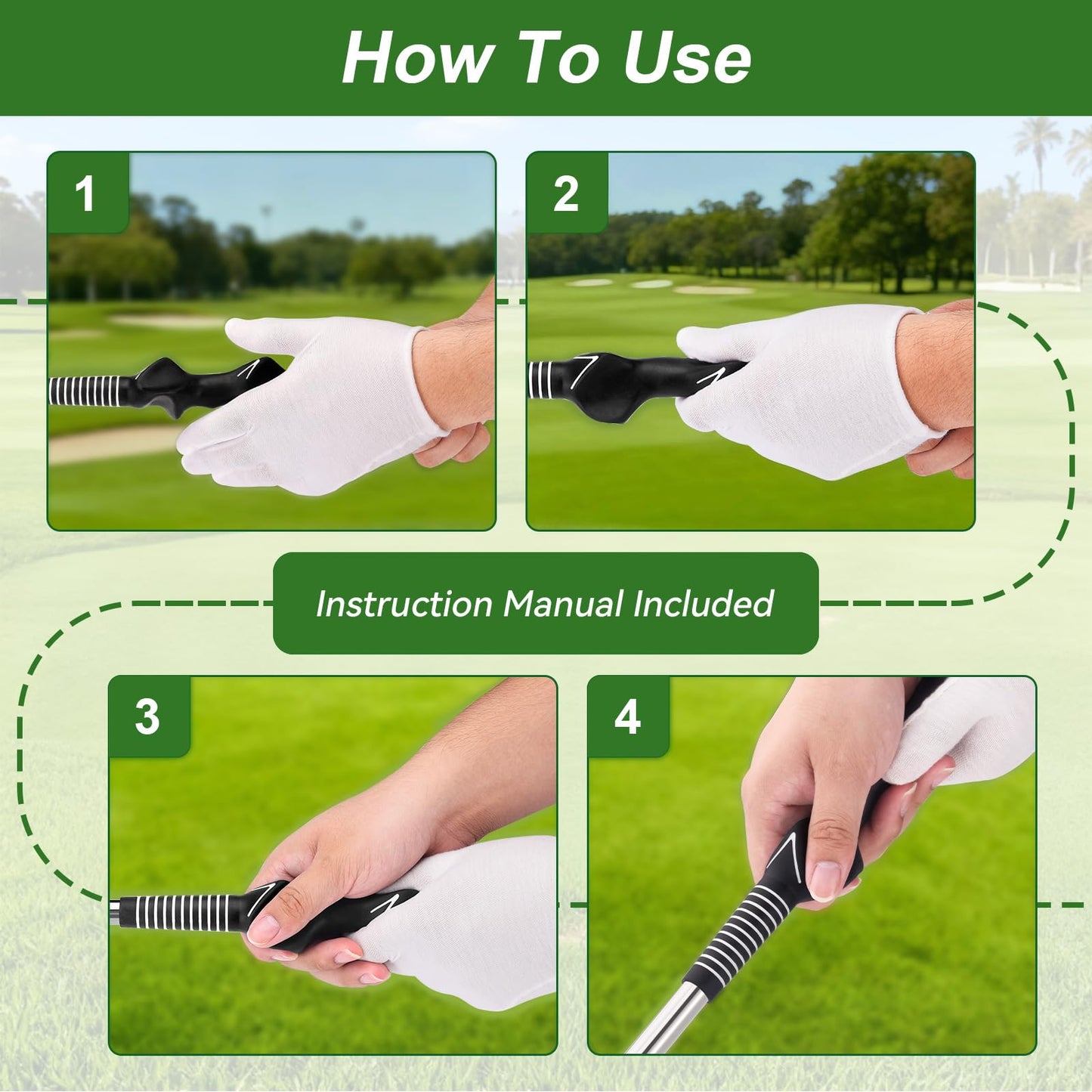 How To Use

1

2

Instruction Manual Included

3

4