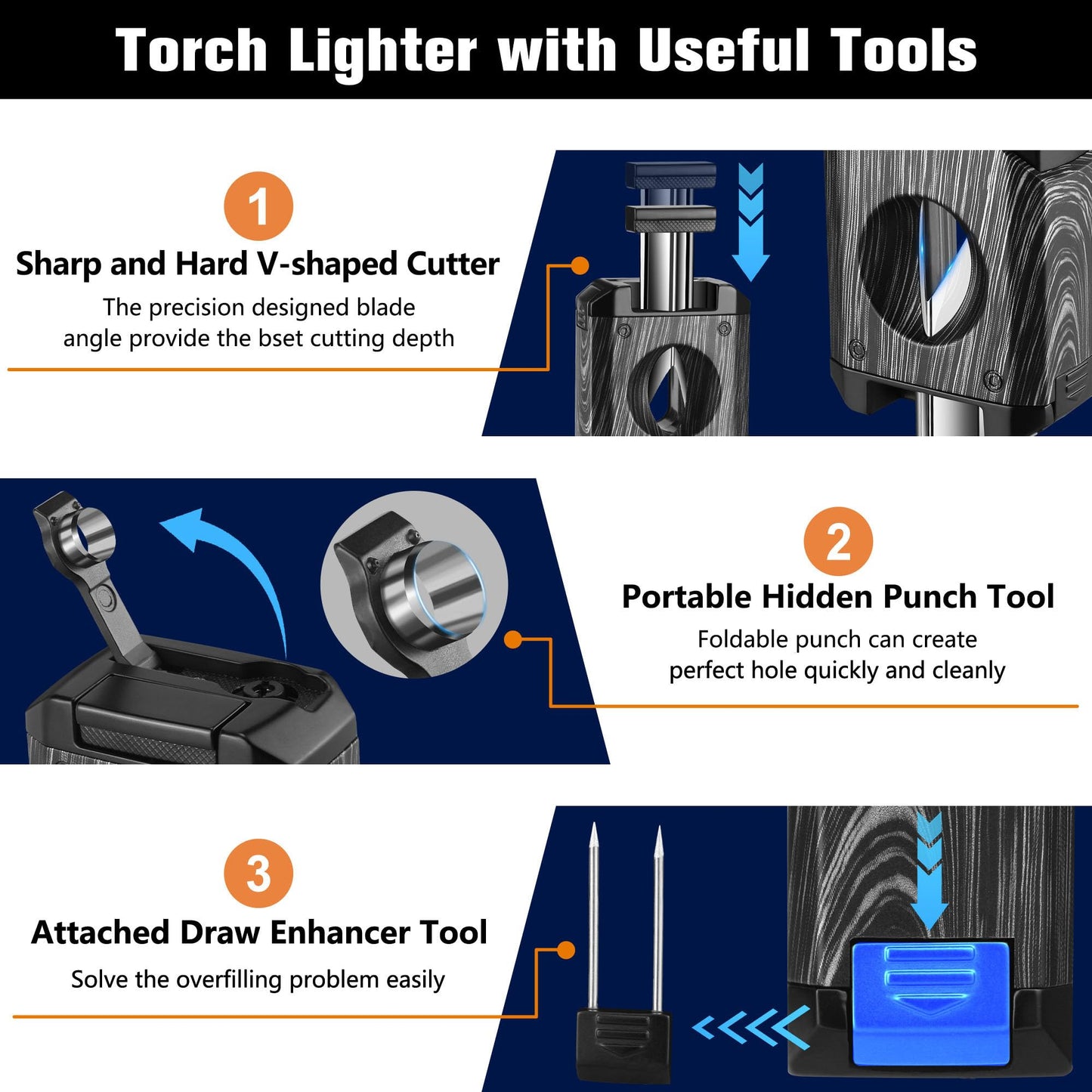 Torch Lighter with Useful Tools

1

Sharp and Hard V-shaped Cutter

The precision designed blade angle provide the bset cutting depth

2

Portable Hidden Punch Tool

Foldable punch can create perfect hole quickly and cleanly

3

Attached Draw Enhancer Tool

Solve the overfilling problem easily