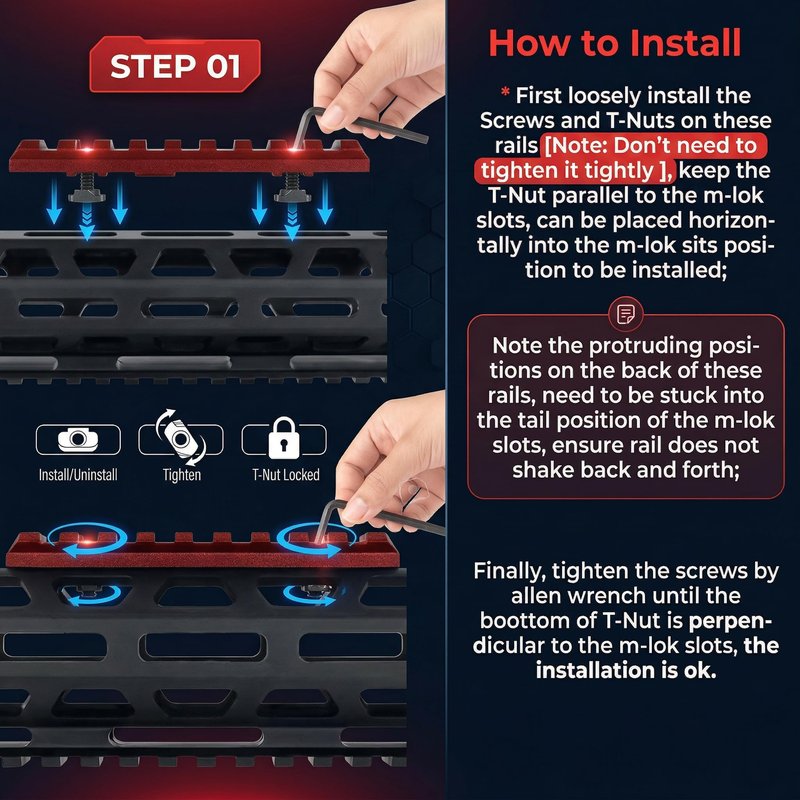 STEP 01

Install/Uninstall

Tighten

T-Nut Locked

How to Install

* First loosely install the Screws and T-Nuts on these rails [Note: Don't need to tighten it tightly ], keep the T-Nut parallel to the m-lok slots, can be placed horizontally into the m-lok sits position to be installed;

Note the protruding positions on the back of these rails, need to be stuck into the tail position of the m-lok slots, ensure rail does not shake back and forth;

Finally, tighten the screws by allen wrench until the boottom of T-Nut is perpendicular to the m-lok slots, the installation is ok.