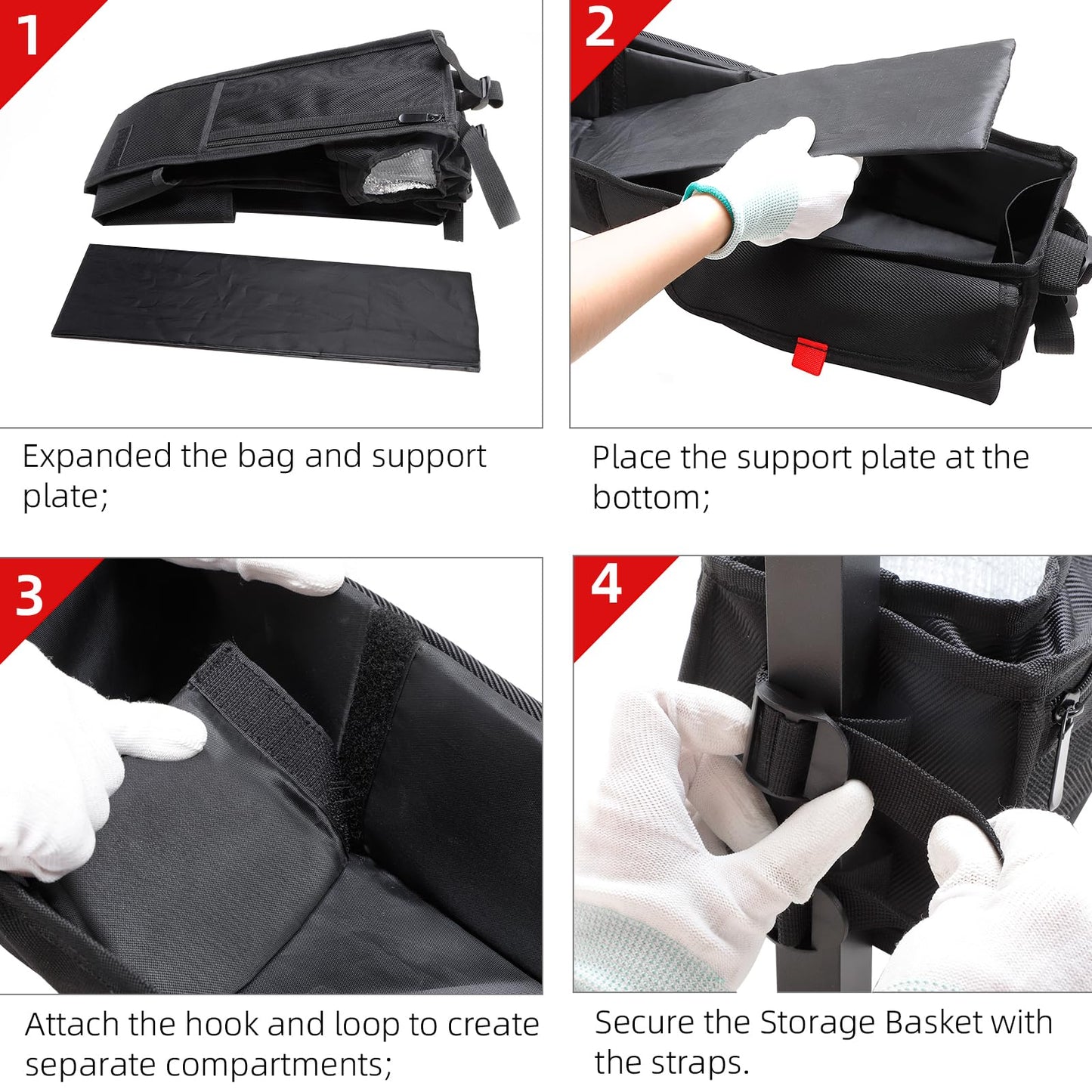 1

Expanded the bag and support plate;

2

Place the support plate at the bottom;

3

Attach the hook and loop to create separate compartments;

4

Secure the Storage Basket with the straps.