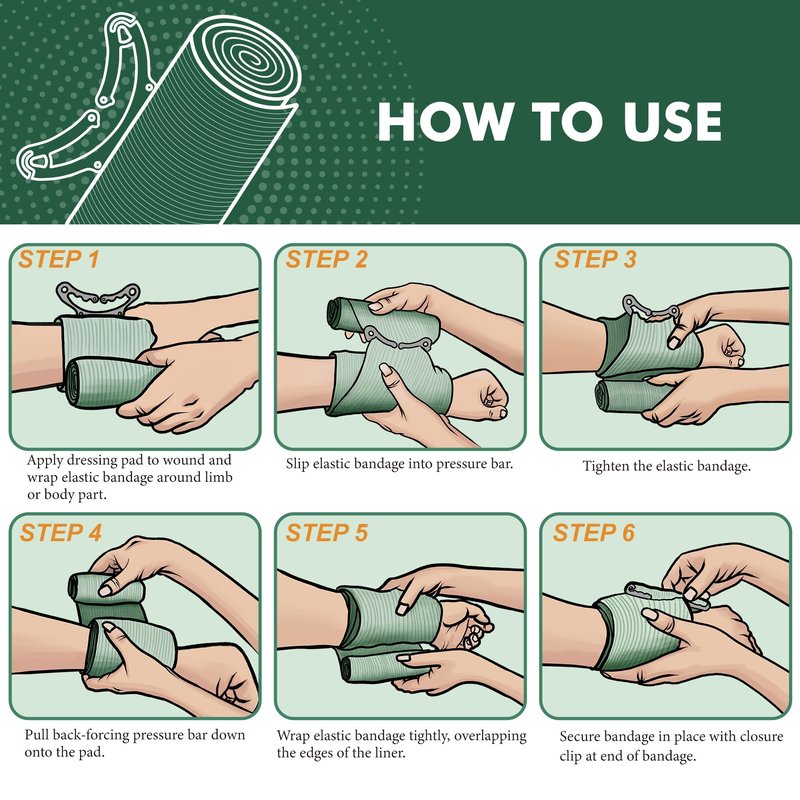 HOW TO USE

STEP 1

Apply dressing pad to wound and wrap elastic bandage around limb or body part.

STEP 2

Slip elastic bandage into pressure bar.

STEP 3

Tighten the elastic bandage.

STEP 4

Pull back-forcing pressure bar down onto the pad.

STEP 5

Wrap elastic bandage tightly, overlapping the edges of the liner.

STEP 6

Secure bandage in place with closure clip at end of bandage.