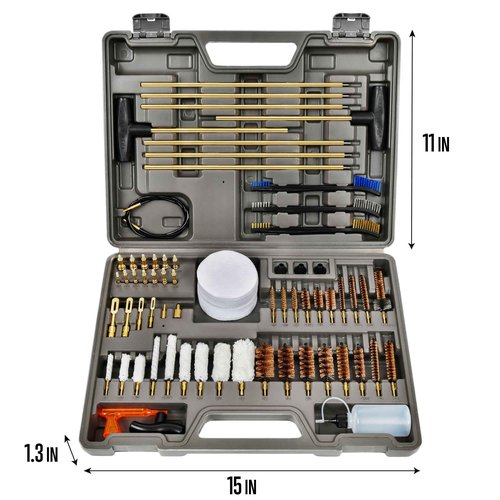 11 IN

1.3 IN

15 IN