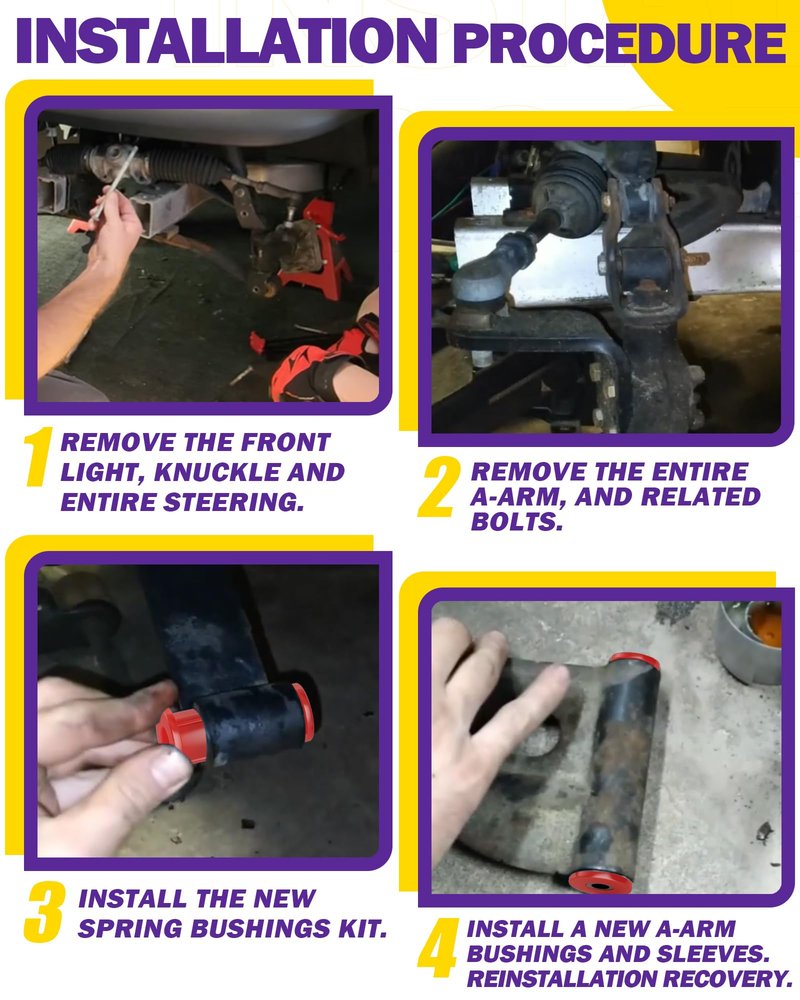 INSTALLATION PROCEDURE

1 REMOVE THE FRONT LIGHT, KNUCKLE AND ENTIRE STEERING.

2 REMOVE THE ENTIRE A-ARM, AND RELATED BOLTS.

3 INSTALL THE NEW SPRING BUSHINGS KIT.

4 INSTALL A NEW A-ARM BUSHINGS AND SLEEVES. REINSTALLATION RECOVERY.