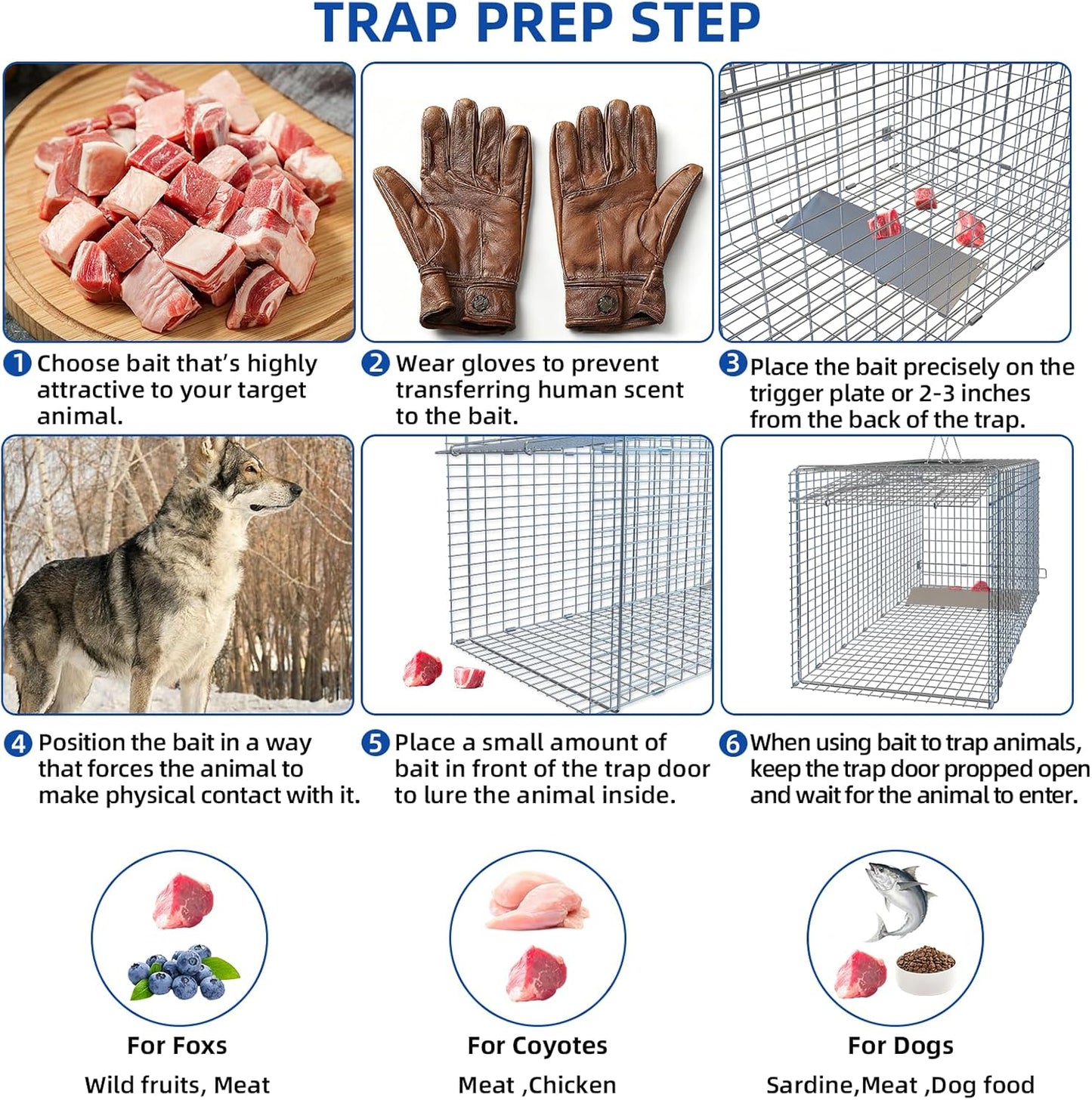 TRAP PREP STEP

1 Choose bait that's highly attractive to your target animal.

2 Wear gloves to prevent transferring human scent to the bait.

3 Place the bait precisely on the trigger plate or 2-3 inches from the back of the trap.

4 Position the bait in a way that forces the animal to make physical contact with it.

5 Place a small amount of bait in front of the trap door to lure the animal inside.

6 When using bait to trap animals, keep the trap door propped open and wait for the animal to enter.

For Foxs
Wild fruits, Meat

For Coyotes
Meat ,Chicken

For Dogs
Sardine,Meat ,Dog food